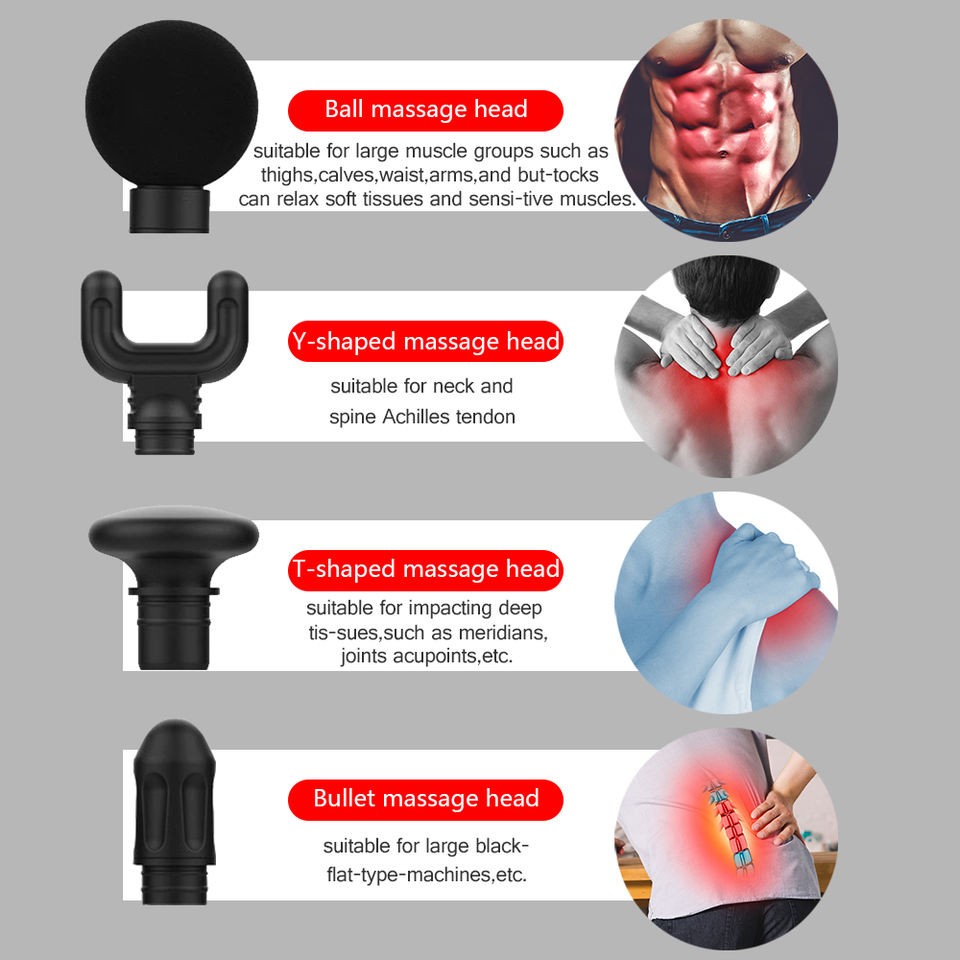 Ball massage head

suitable for large muscle groups such as thighs,calves,waist,arms,and but-tocks can relax soft tissues and sensi-tive muscles.

Y-shaped massage head

suitable for neck and spine Achilles tendon

T-shaped massage head

suitable for impacting deep tis-sues,such as meridians, joints acupoints,etc.

Bullet massage head

suitable for large black-flat-type-machines,etc.