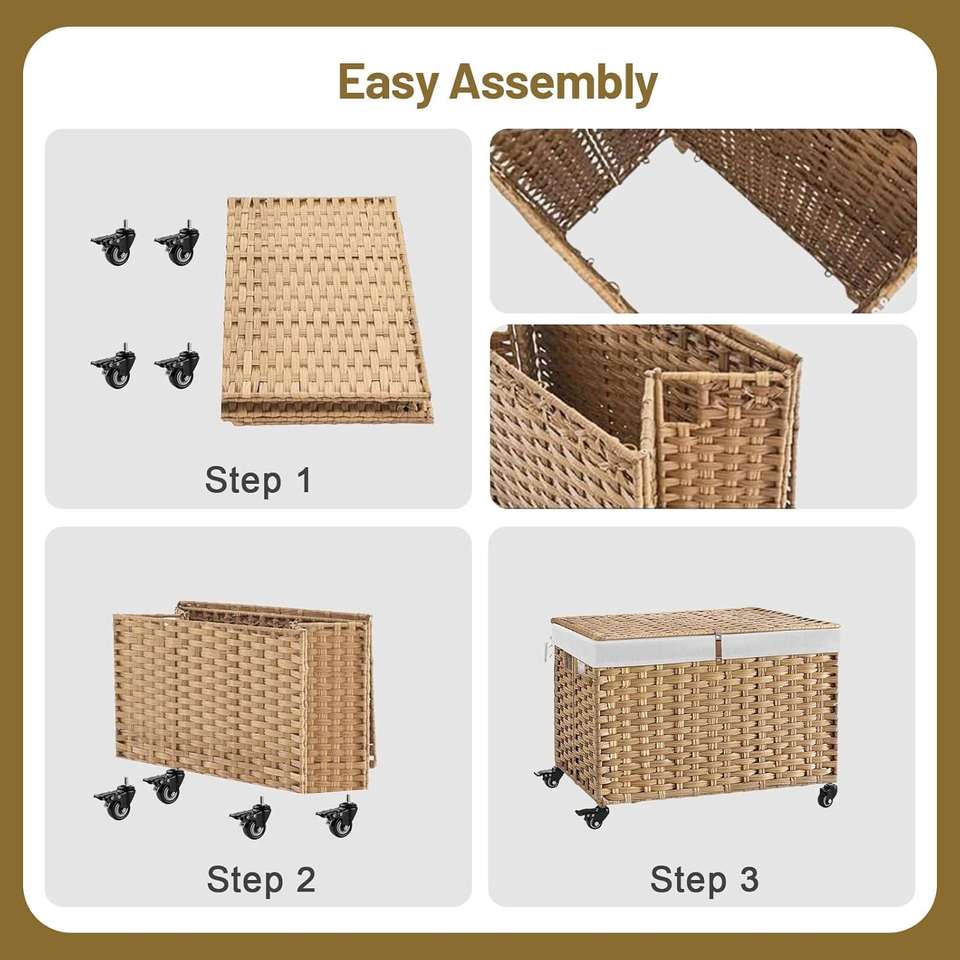 Easy Assembly

Step 1

Step 2

Step 3