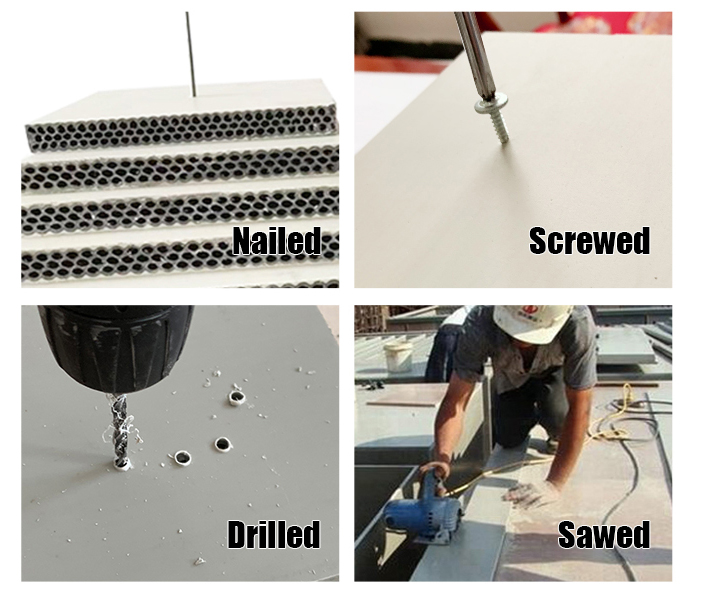 Nailed

Screwed

Drilled

Sawed