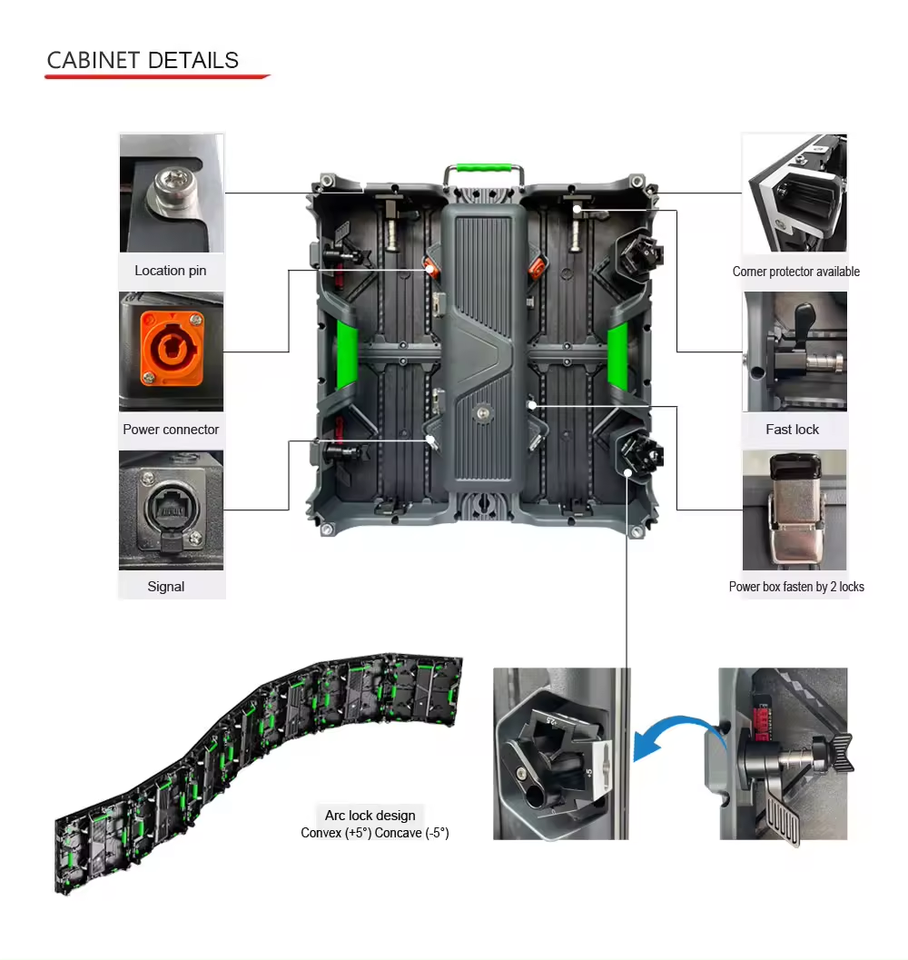 CABINET DETAILS

Location pin

Power connector

Signal

Corner protector available

Fast lock

Power box fasten by 2 locks

Arc lock design
Convex (+5°) Concave (-5°)