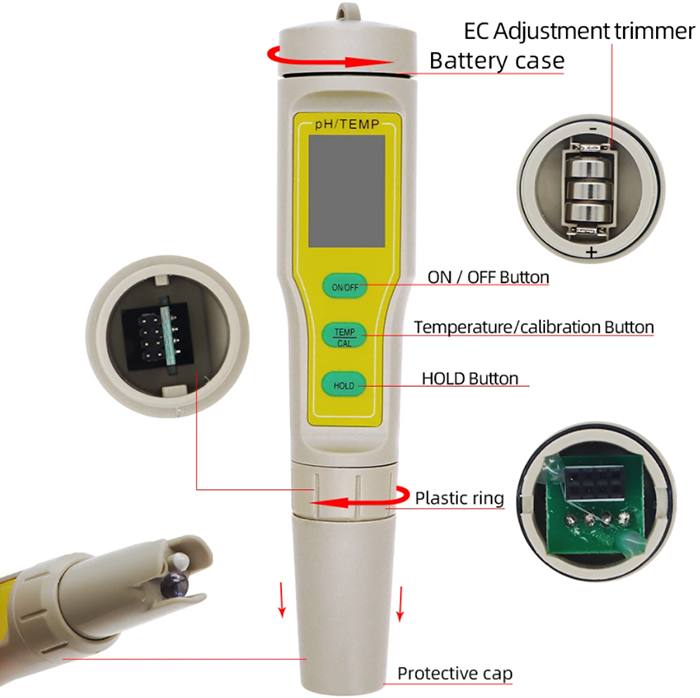 EC Adjustment trimmer
Battery case
pH/TEMP
-
+
ON/OFF
ON / OFF Button
TEMP
CAL
Temperature/calibration Button
HOLD
HOLD Button
Plastic ring
Protective cap