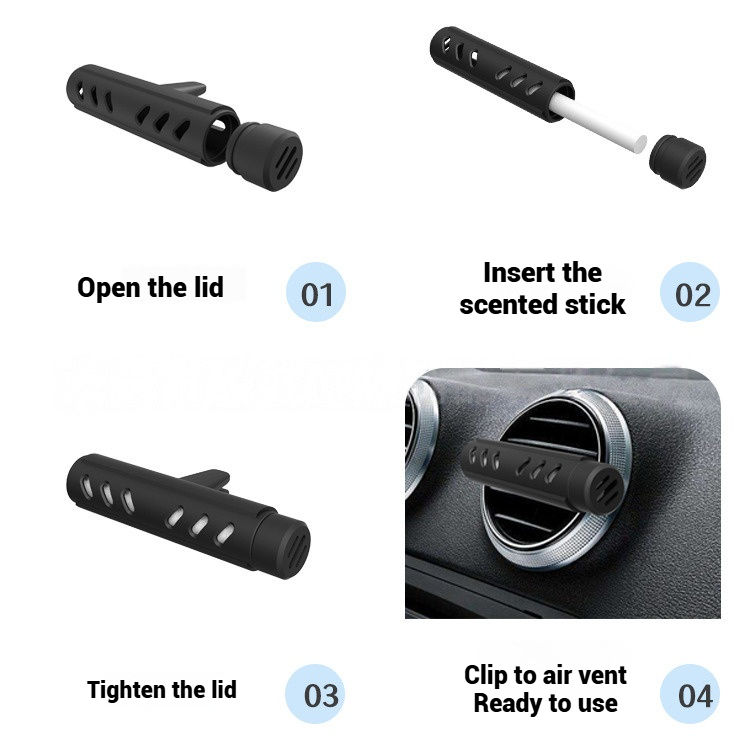 Open the lid
01

Insert the scented stick
02

Tighten the lid
03

Clip to air vent
Ready to use
04