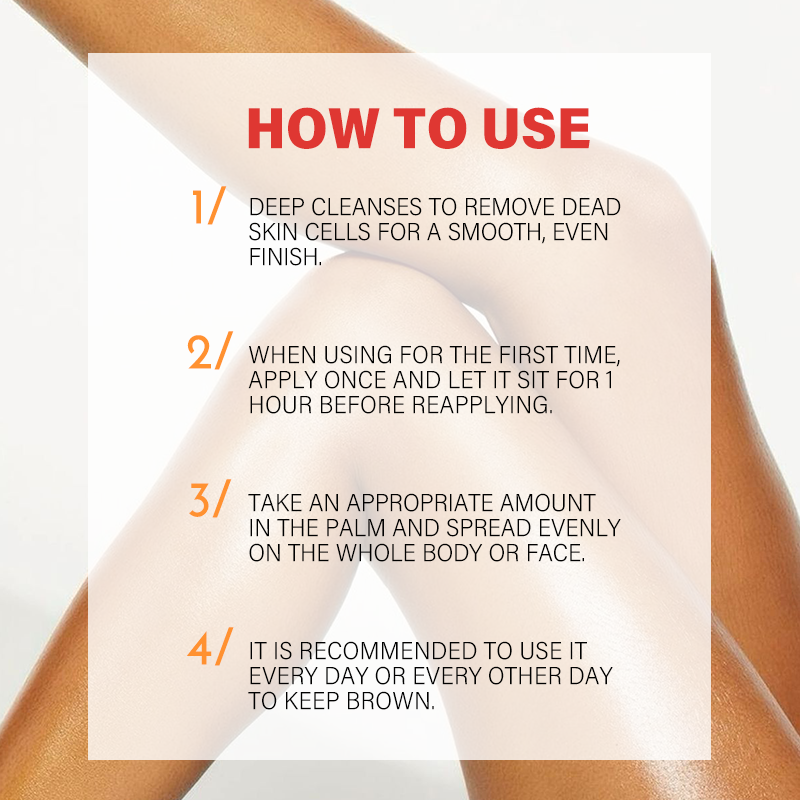 HOW TO USE

1/ DEEP CLEANSES TO REMOVE DEAD SKIN CELLS FOR A SMOOTH, EVEN FINISH.

2/ WHEN USING FOR THE FIRST TIME, APPLY ONCE AND LET IT SIT FOR 1 HOUR BEFORE REAPPLYING.

3/ TAKE AN APPROPRIATE AMOUNT IN THE PALM AND SPREAD EVENLY ON THE WHOLE BODY OR FACE.

4/ IT IS RECOMMENDED TO USE IT EVERY DAY OR EVERY OTHER DAY TO KEEP BROWN.