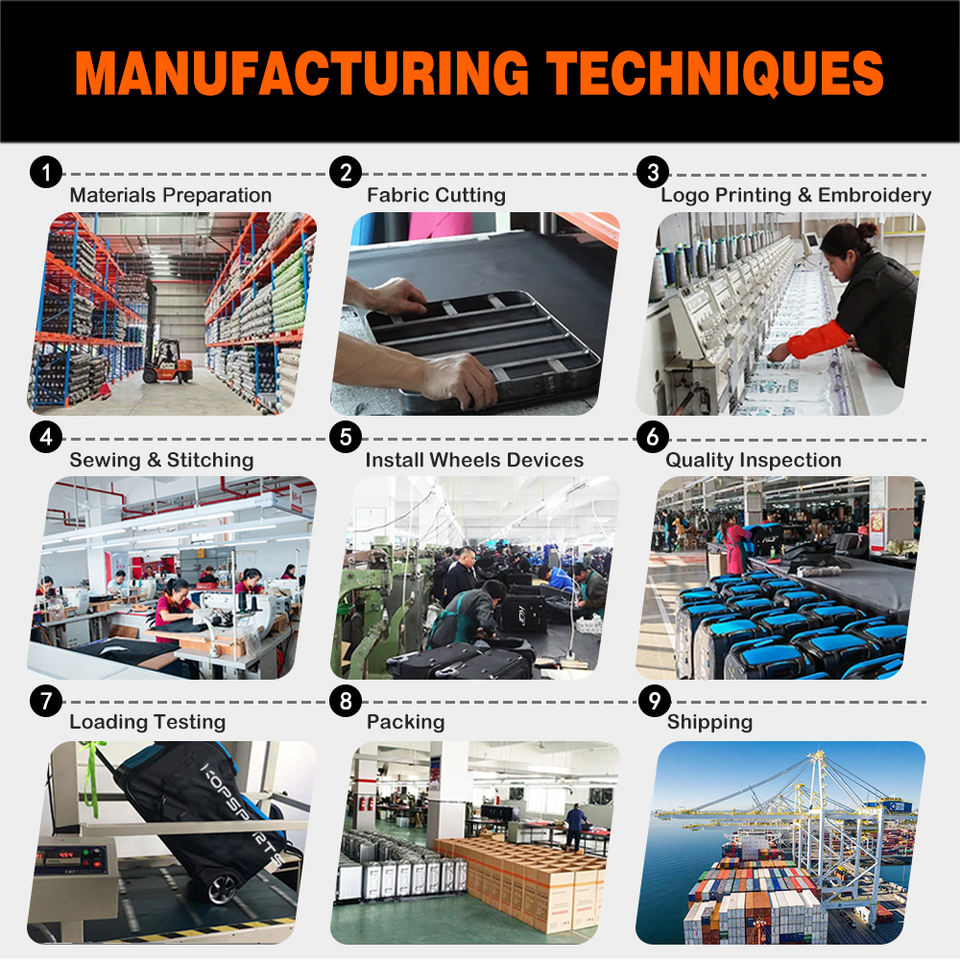 MANUFACTURING TECHNIQUES

1 Materials Preparation

2 Fabric Cutting

3 Logo Printing & Embroidery

4 Sewing & Stitching

5 Install Wheels Devices

6 Quality Inspection

7 Loading Testing

KOPSPORTS

8 Packing

9 Shipping