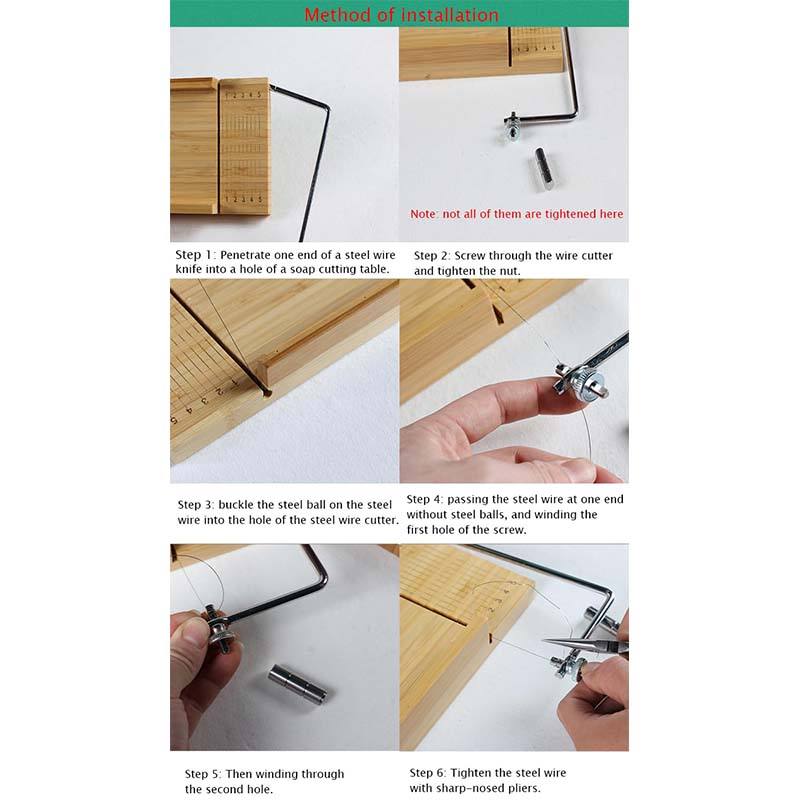 Method of installation

1 2 3 4 5

1 2 3 4 5

1 2 3 4 5

Note: not all of them are tightened here

Step 1: Penetrate one end of a steel wire knife into a hole of a soap cutting table.

Step 2: Screw through the wire cutter and tighten the nut.

1 2 3 4 5

Step 3: buckle the steel ball on the steel wire into the hole of the steel wire cutter.

Step 4: passing the steel wire at one end without steel balls, and winding the first hole of the screw.

Step 5: Then winding through the second hole.

Step 6: Tighten the steel wire with sharp-nosed pliers.