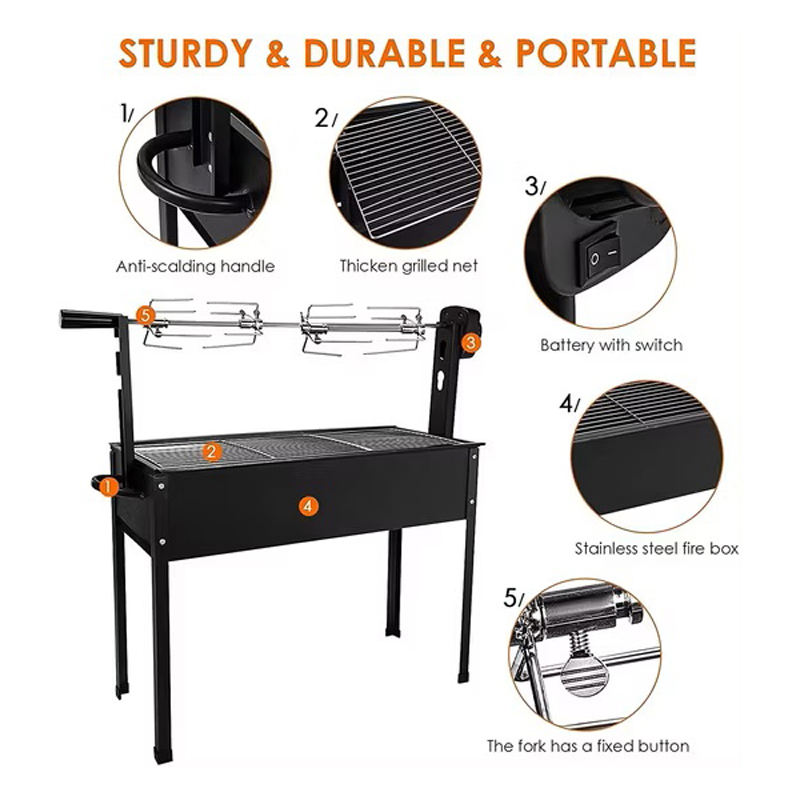 STURDY & DURABLE & PORTABLE

1/

Anti-scalding handle

2/

Thicken grilled net

3/

Battery with switch

4/

Stainless steel fire box

5/

The fork has a fixed button

5

3

2

1

4