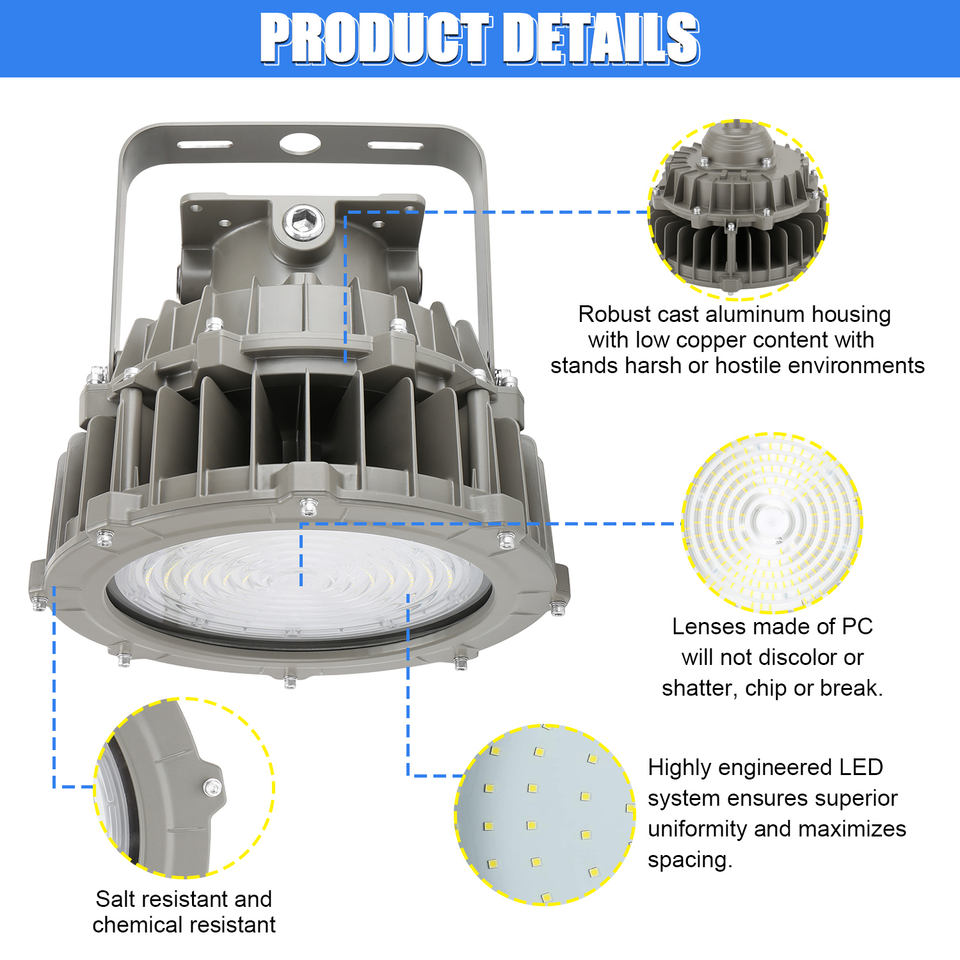 PRODUCT DETAILS

Robust cast aluminum housing with low copper content with stands harsh or hostile environments

Lenses made of PC will not discolor or shatter, chip or break.

Highly engineered LED system ensures superior uniformity and maximizes spacing.

Salt resistant and chemical resistant