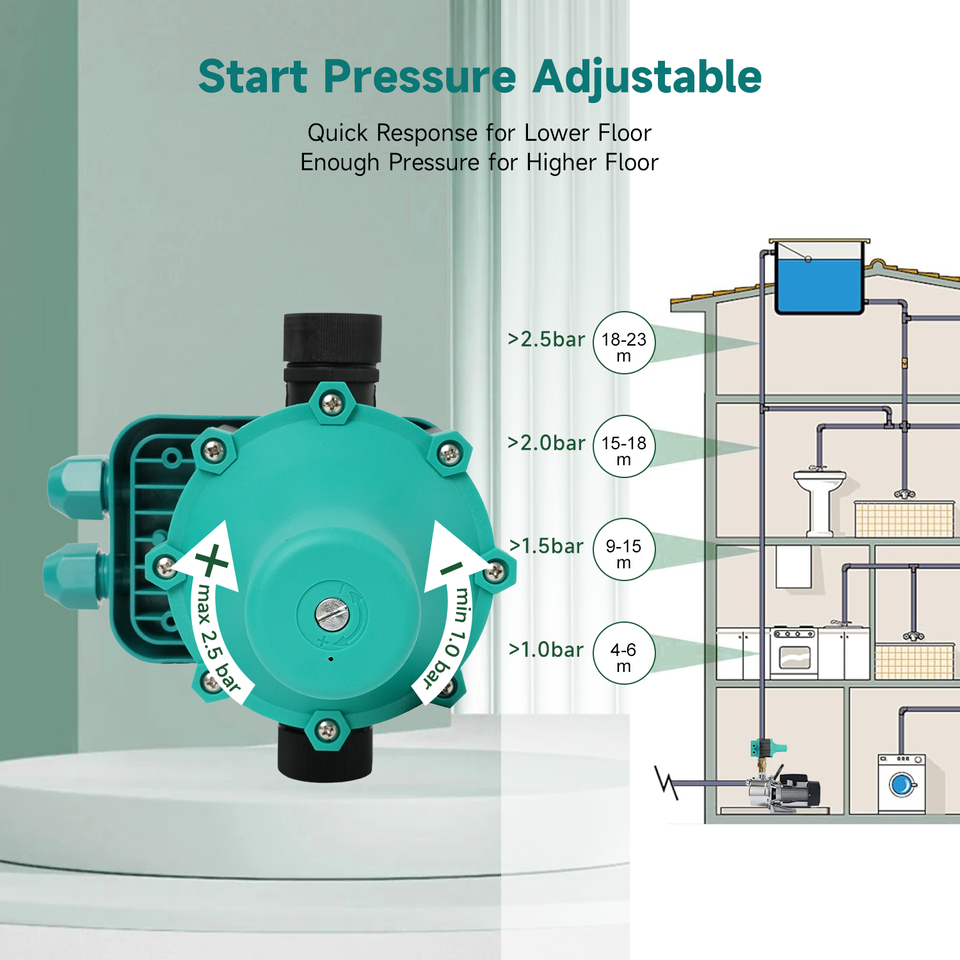 Start Pressure Adjustable

Quick Response for Lower Floor
Enough Pressure for Higher Floor

+
max 2.5 bar

−
min 1.0 bar

>2.5bar 18-23 m

>2.0bar 15-18 m

>1.5bar 9-15 m

>1.0bar 4-6 m