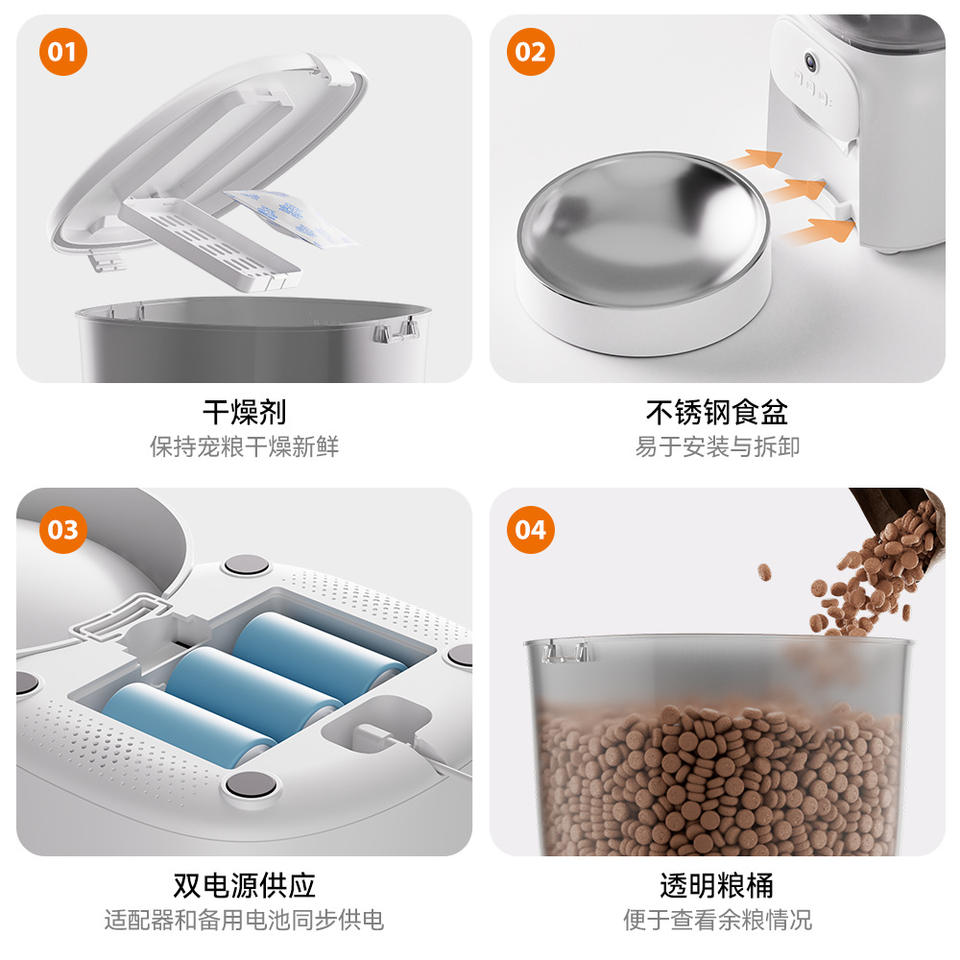 01

干燥剂
保持宠粮干燥新鲜

02

不锈钢食盆
易于安装与拆卸

03

双电源供应
适配器和备用电池同步供电

04

透明粮桶
便于查看余粮情况