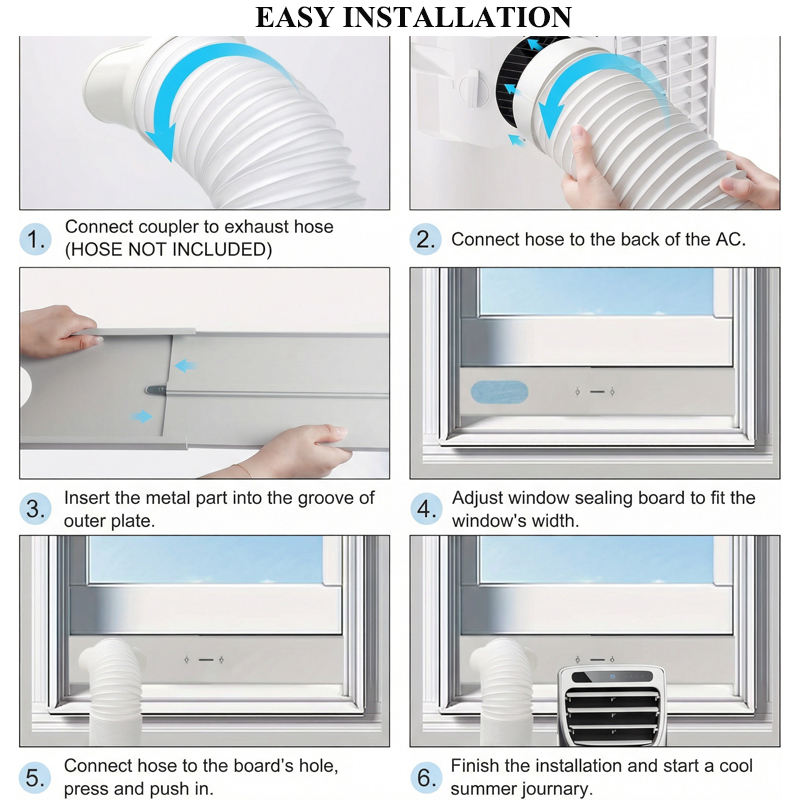 EASY INSTALLATION

1. Connect coupler to exhaust hose (HOSE NOT INCLUDED)

2. Connect hose to the back of the AC.

3. Insert the metal part into the groove of outer plate.

4. Adjust window sealing board to fit the window's width.

5. Connect hose to the board's hole, press and push in.

6. Finish the installation and start a cool summer journary.