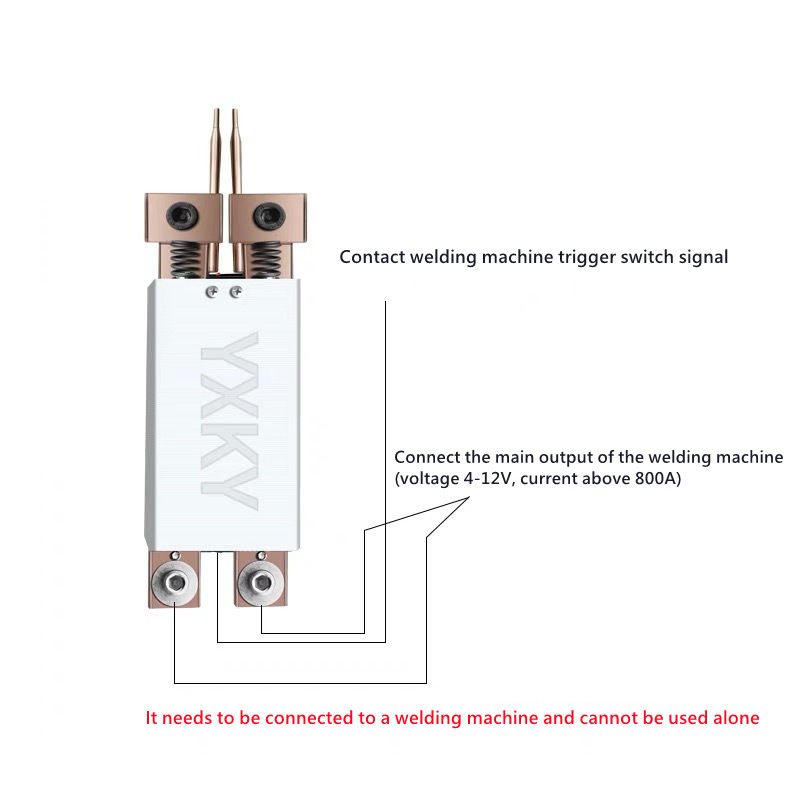 Contact welding machine trigger switch signal

YXKY

Connect the main output of the welding machine (voltage 4-12V, current above 800A)

It needs to be connected to a welding machine and cannot be used alone