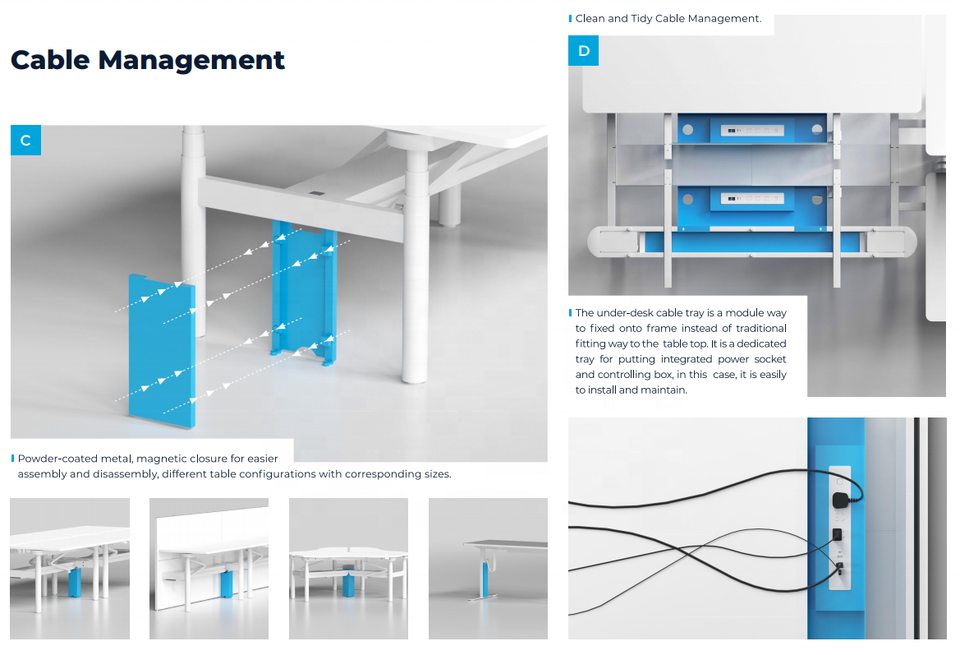 Cable Management

C

Powder-coated metal, magnetic closure for easier assembly and disassembly, different table configurations with corresponding sizes.

Clean and Tidy Cable Management.

D

The under-desk cable tray is a module way to fixed onto frame instead of traditional fitting way to the table top. It is a dedicated tray for putting integrated power socket and controlling box, in this case, it is easily to install and maintain.