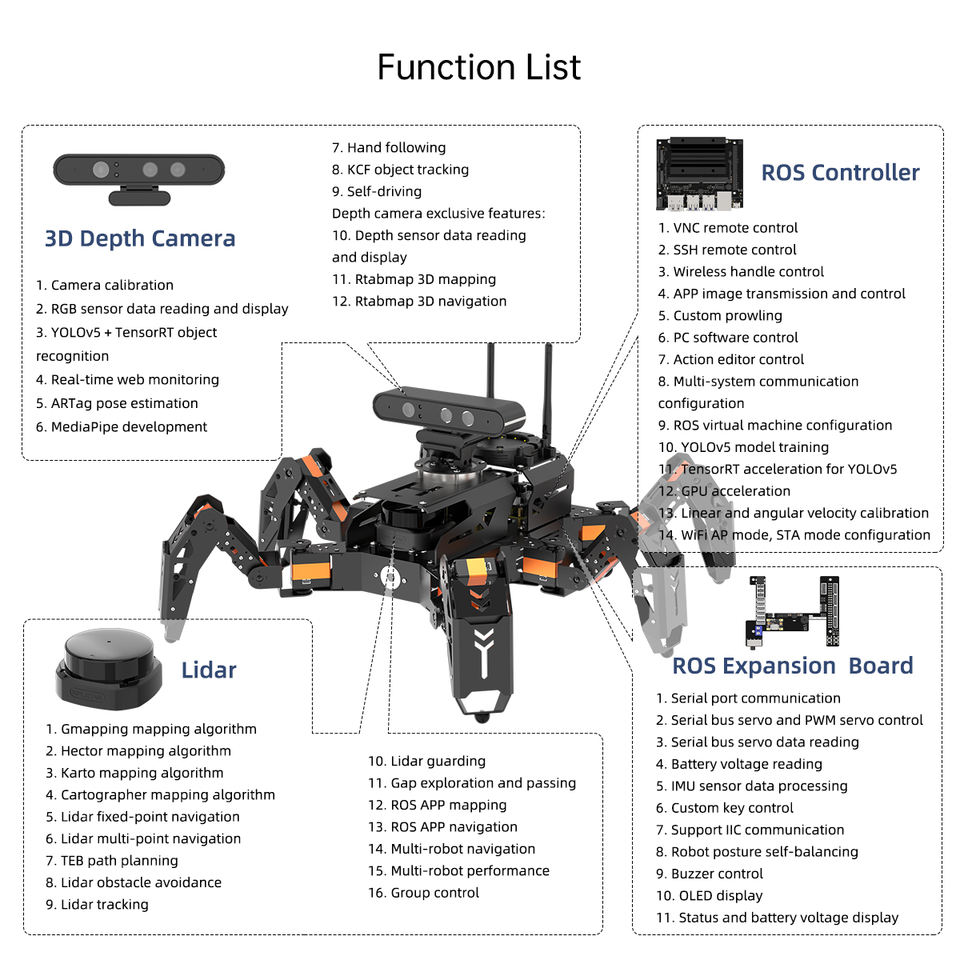 Function List

3D Depth Camera

1. Camera calibration
2. RGB sensor data reading and display
3. YOLOv5 + TensorRT object recognition
4. Real-time web monitoring
5. ARTag pose estimation
6. MediaPipe development

7. Hand following
8. KCF object tracking
9. Self-driving
Depth camera exclusive features:
10. Depth sensor data reading and display
11. Rtabmap 3D mapping
12. Rtabmap 3D navigation

ROS Controller

1. VNC remote control
2. SSH remote control
3. Wireless handle control
4. APP image transmission and control
5. Custom prowling
6. PC software control
7. Action editor control
8. Multi-system communication configuration
9. ROS virtual machine configuration
10. YOLOv5 model training
11. TensorRT acceleration for YOLOv5
12. GPU acceleration
13. Linear and angular velocity calibration
14. WiFi AP mode, STA mode configuration

Lidar

1. Gmapping mapping algorithm
2. Hector mapping algorithm
3. Karto mapping algorithm
4. Cartographer mapping algorithm
5. Lidar fixed-point navigation
6. Lidar multi-point navigation
7. TEB path planning
8. Lidar obstacle avoidance
9. Lidar tracking

10. Lidar guarding
11. Gap exploration and passing
12. ROS APP mapping
13. ROS APP navigation
14. Multi-robot navigation
15. Multi-robot performance
16. Group control

ROS Expansion Board

1. Serial port communication
2. Serial bus servo and PWM servo control
3. Serial bus servo data reading
4. Battery voltage reading
5. IMU sensor data processing
6. Custom key control
7. Support IIC communication
8. Robot posture self-balancing
9. Buzzer control
10. OLED display
11. Status and battery voltage display