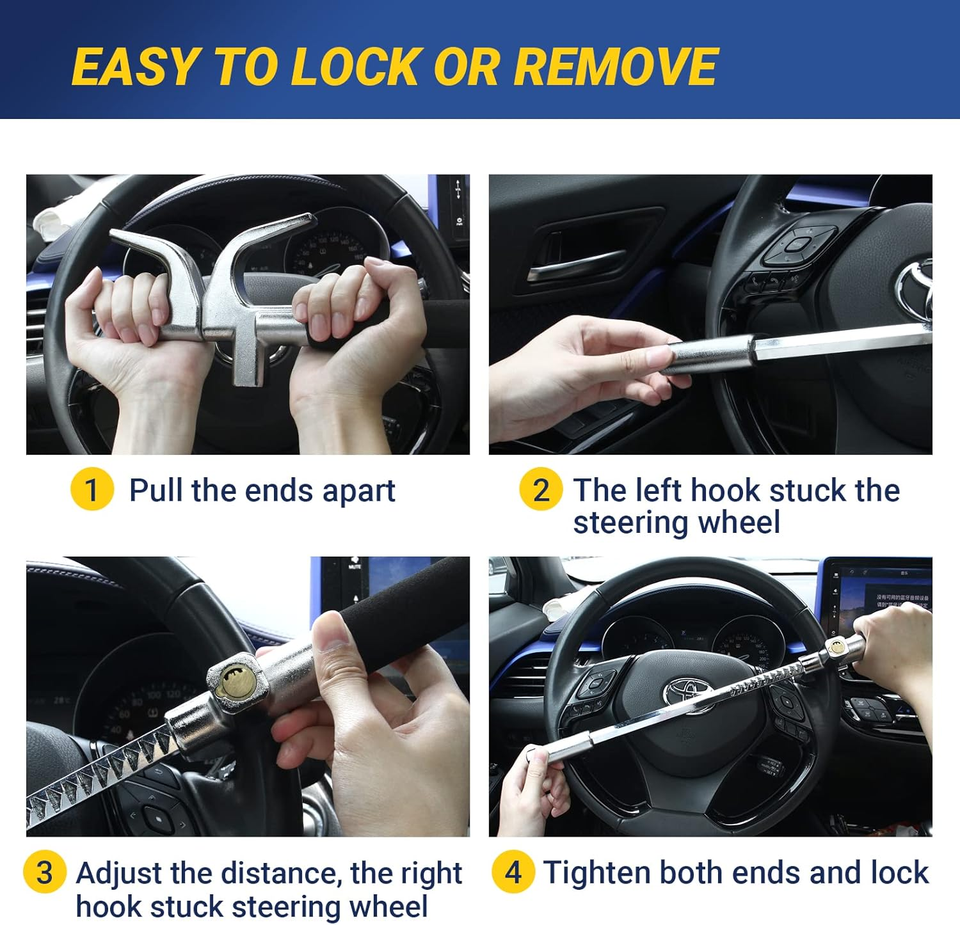 EASY TO LOCK OR REMOVE

1 Pull the ends apart

2 The left hook stuck the steering wheel

3 Adjust the distance, the right hook stuck steering wheel

4 Tighten both ends and lock