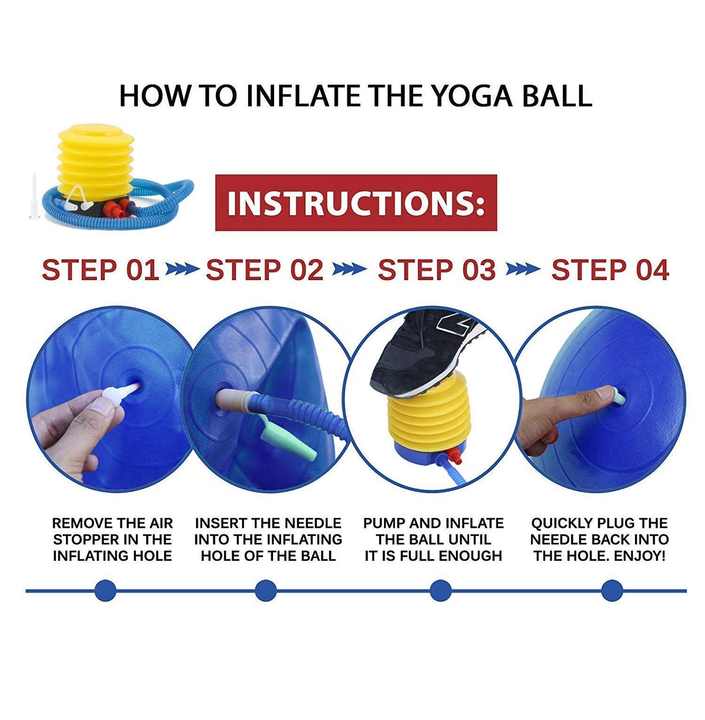 HOW TO INFLATE THE YOGA BALL

INSTRUCTIONS:

STEP 01 STEP 02 STEP 03 STEP 04

REMOVE THE AIR STOPPER IN THE INFLATING HOLE

INSERT THE NEEDLE INTO THE INFLATING HOLE OF THE BALL

PUMP AND INFLATE THE BALL UNTIL IT IS FULL ENOUGH

QUICKLY PLUG THE NEEDLE BACK INTO THE HOLE. ENJOY!