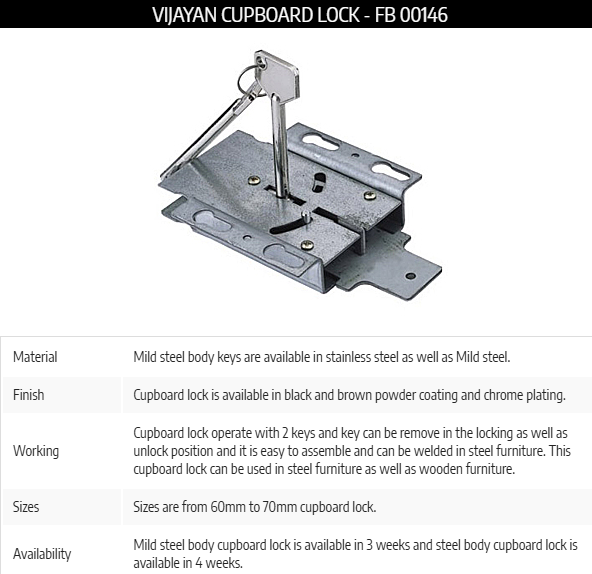 VIJAYAN CUPBOARD LOCK - FB 00146

| | |
|---|---|
| Material | Mild steel body keys are available in stainless steel as well as Mild steel. |
| Finish | Cupboard lock is available in black and brown powder coating and chrome plating. |
| Working | Cupboard lock operate with 2 keys and key can be remove in the locking as well as unlock position and it is easy to assemble and can be welded in steel furniture. This cupboard lock can be used in steel furniture as well as wooden furniture. |
| Sizes | Sizes are from 60mm to 70mm cupboard lock. |
| Availability | Mild steel body cupboard lock is available in 3 weeks and steel body cupboard lock is available in 4 weeks. |