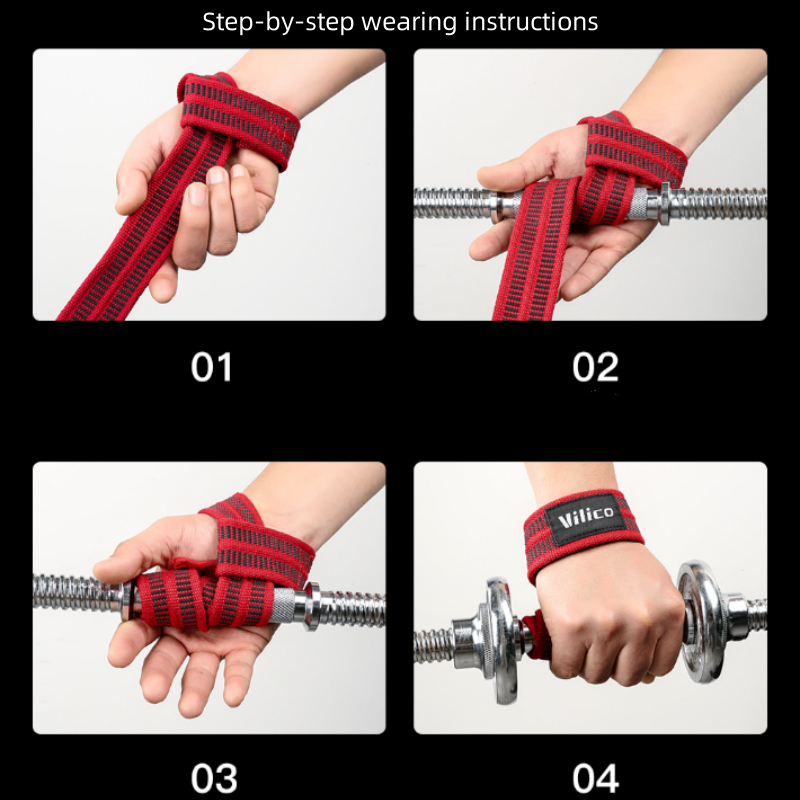 Step-by-step wearing instructions

01

02

03

Vilico

04