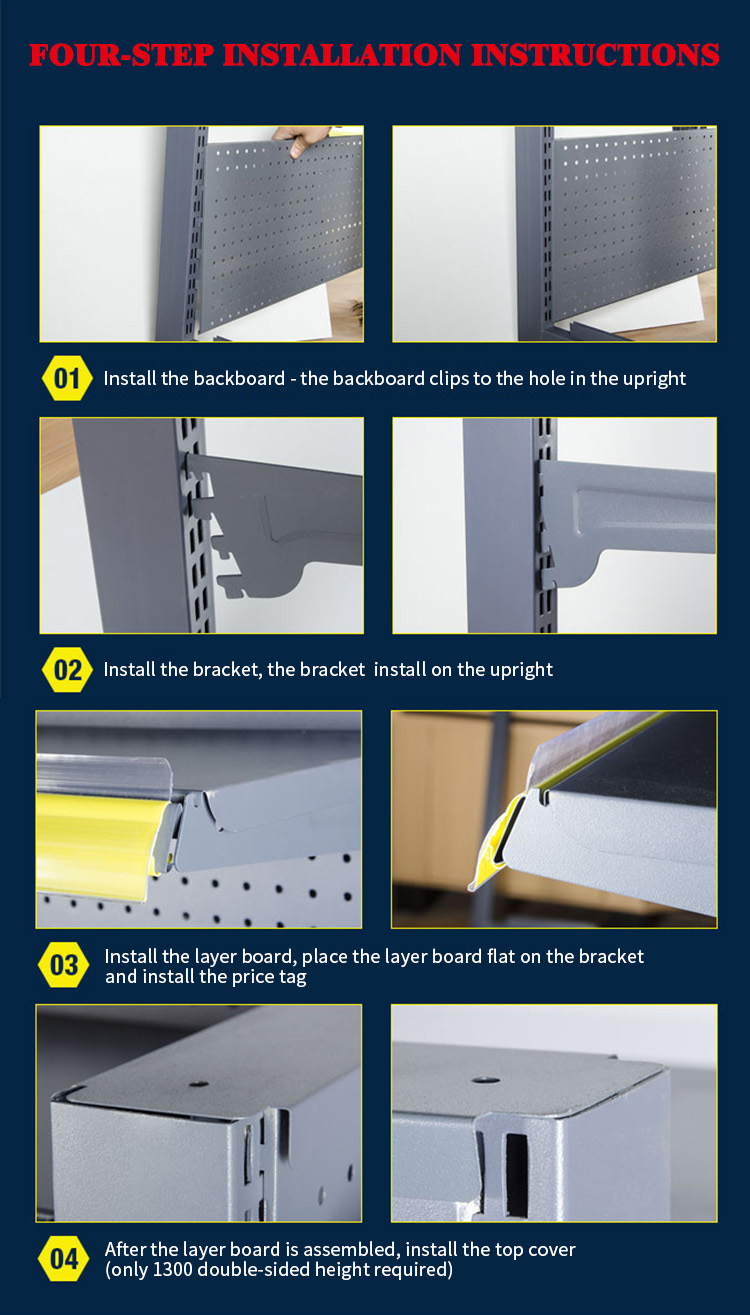 FOUR-STEP INSTALLATION INSTRUCTIONS

01 Install the backboard - the backboard clips to the hole in the upright

02 Install the bracket, the bracket install on the upright

03 Install the layer board, place the layer board flat on the bracket and install the price tag

04 After the layer board is assembled, install the top cover (only 1300 double-sided height required)