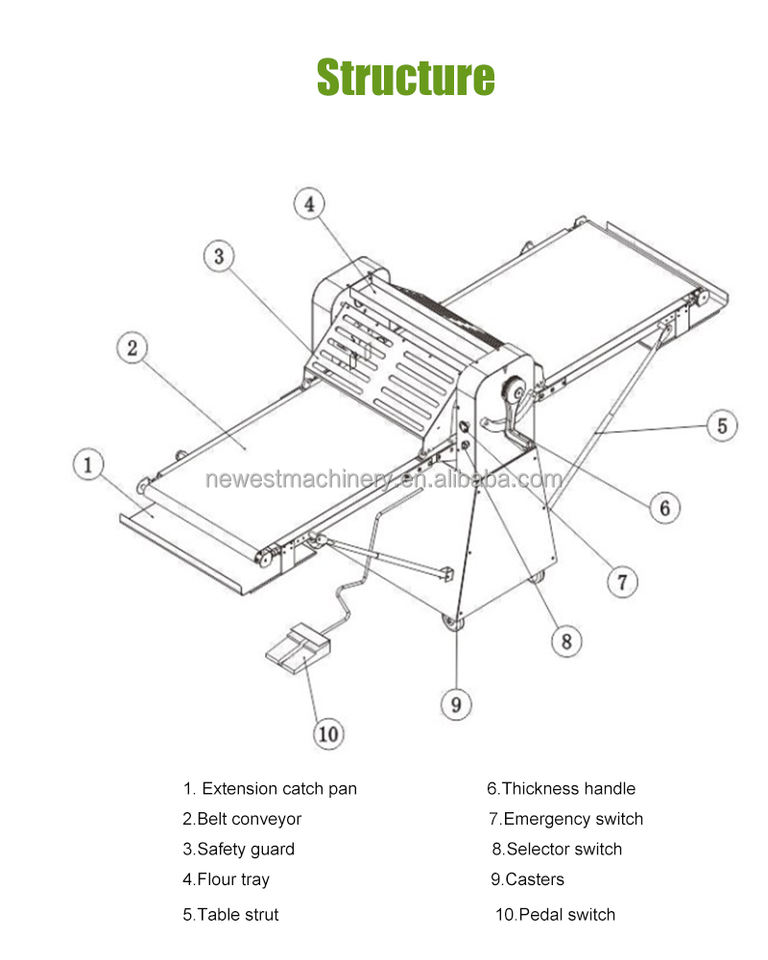 Structure

4

3

2

1

5

6

7

8

9

10

newestmachinery.en.alibaba.com

1. Extension catch pan
2.Belt conveyor
3.Safety guard
4.Flour tray
5.Table strut

6.Thickness handle
7.Emergency switch
8.Selector switch
9.Casters
10.Pedal switch