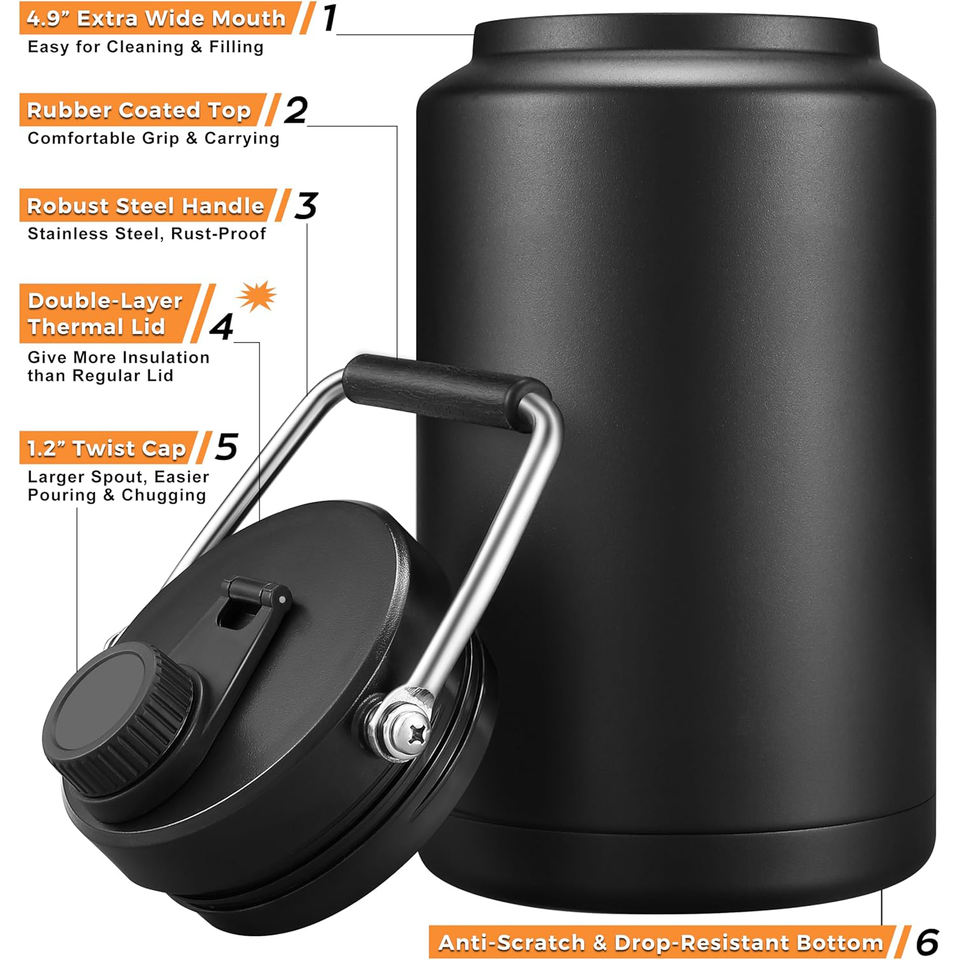 4.9" Extra Wide Mouth 1
Easy for Cleaning & Filling

Rubber Coated Top 2
Comfortable Grip & Carrying

Robust Steel Handle 3
Stainless Steel, Rust-Proof

Double-Layer Thermal Lid 4
Give More Insulation than Regular Lid

1.2" Twist Cap 5
Larger Spout, Easier Pouring & Chugging

Anti-Scratch & Drop-Resistant Bottom 6