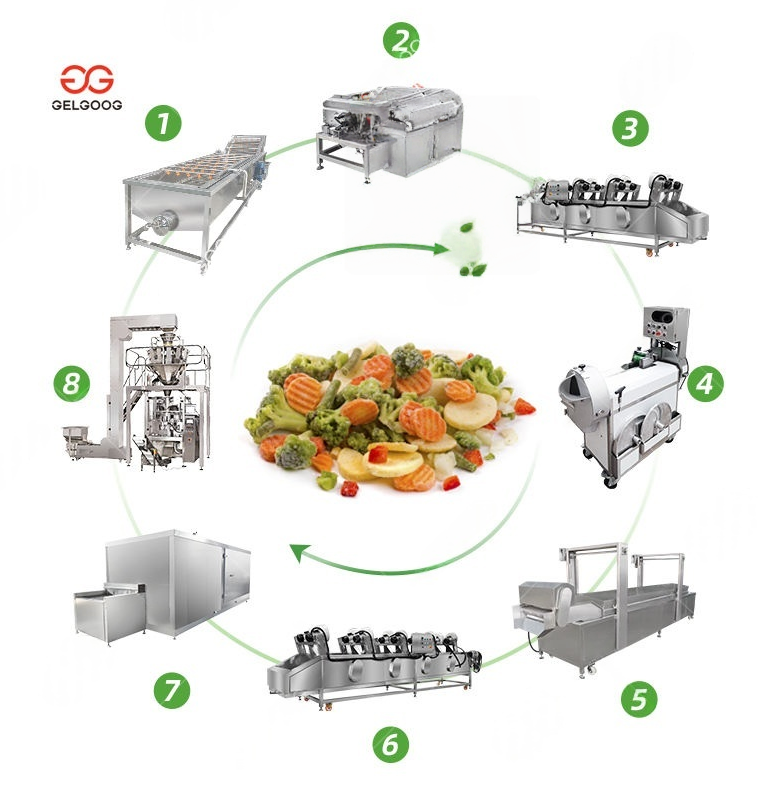 GELGOOG

1

2

3

4

5

6

7

8