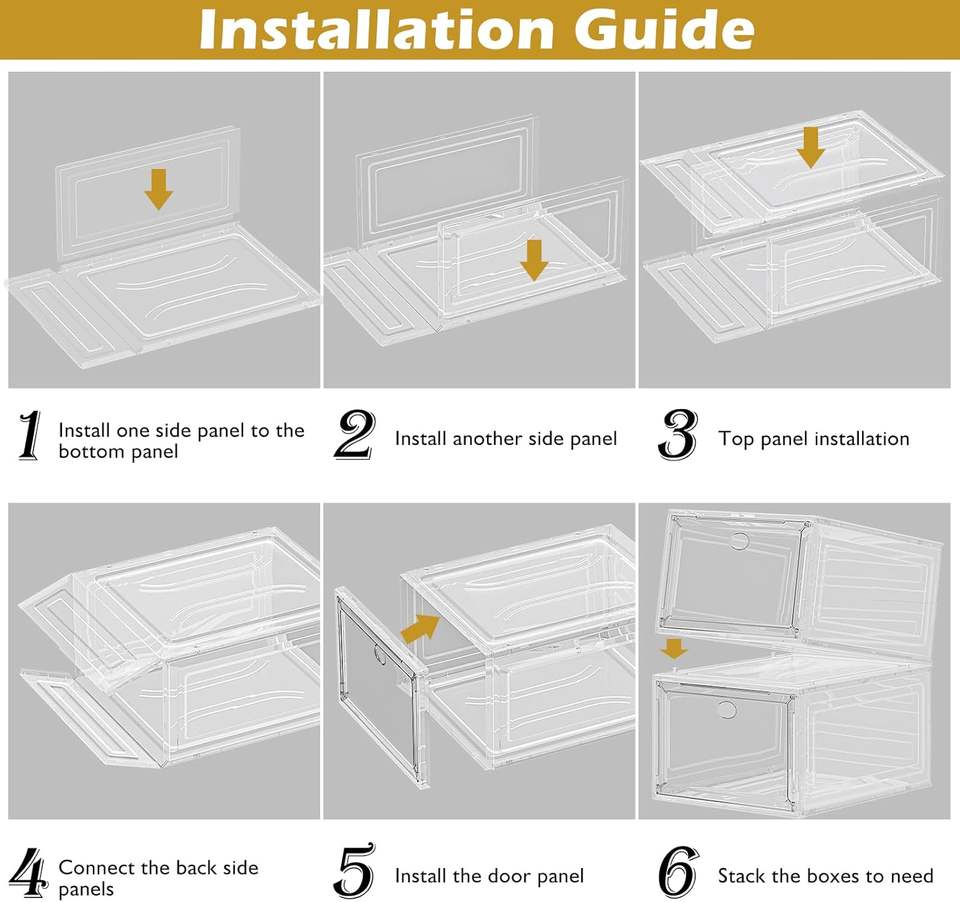 Installation Guide

1 Install one side panel to the bottom panel

2 Install another side panel

3 Top panel installation

4 Connect the back side panels

5 Install the door panel

6 Stack the boxes to need