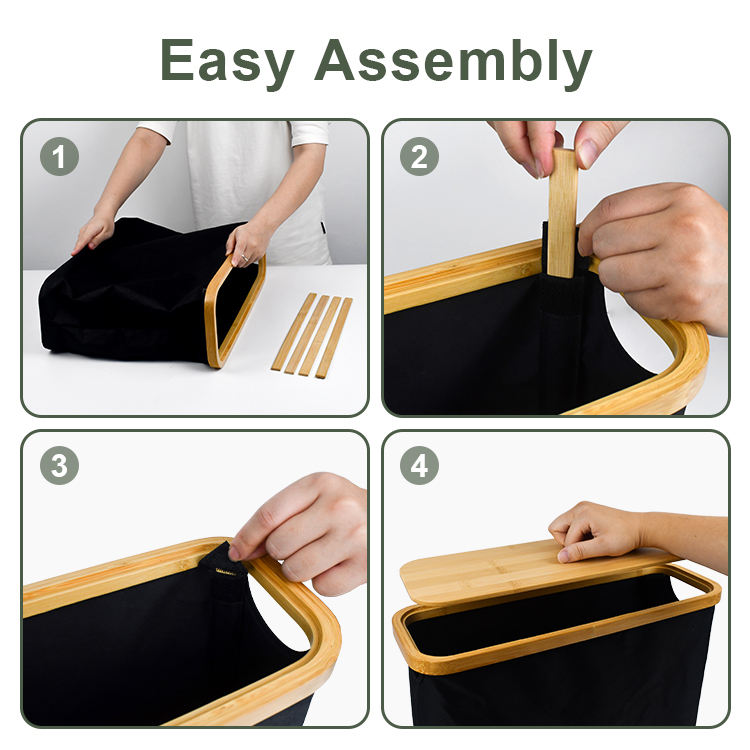 Easy Assembly

1

2

3

4