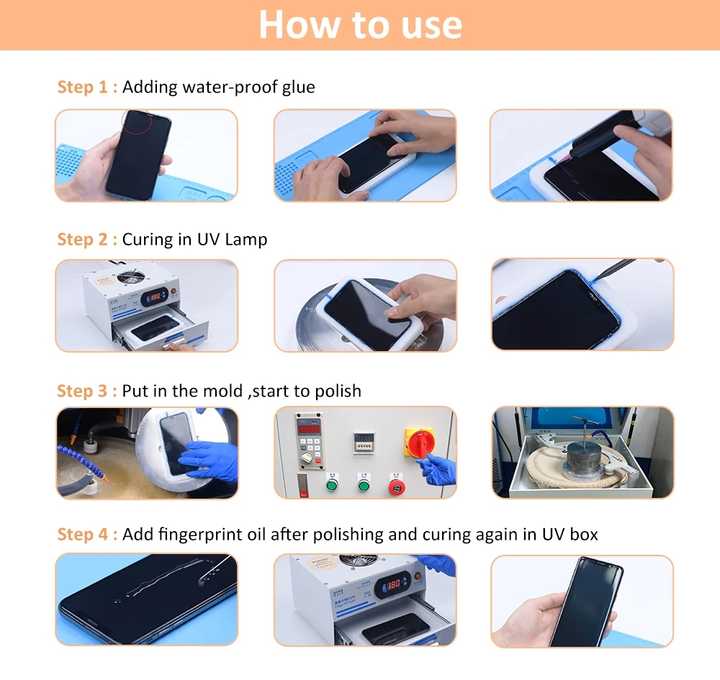 How to use

Step 1 : Adding water-proof glue

Step 2 : Curing in UV Lamp

Step 3 : Put in the mold ,start to polish

Step 4 : Add fingerprint oil after polishing and curing again in UV box