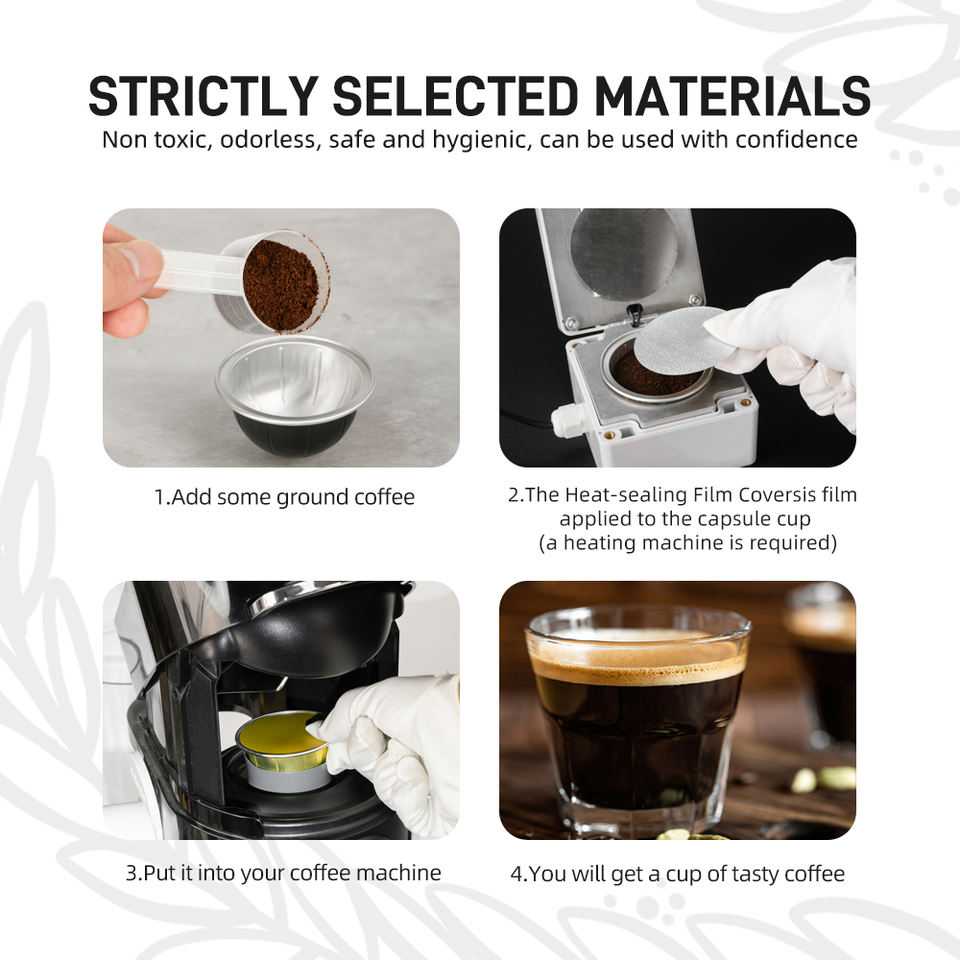 STRICTLY SELECTED MATERIALS
Non toxic, odorless, safe and hygienic, can be used with confidence

1.Add some ground coffee

2.The Heat-sealing Film Coversis film applied to the capsule cup (a heating machine is required)

3.Put it into your coffee machine

4.You will get a cup of tasty coffee