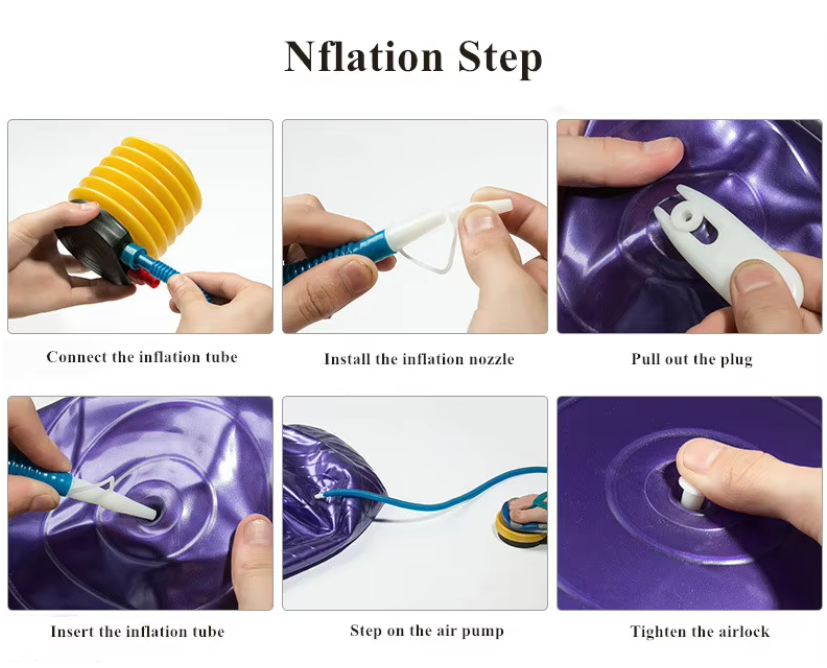 Nflation Step

Connect the inflation tube

Install the inflation nozzle

Pull out the plug

Insert the inflation tube

Step on the air pump

Tighten the airlock