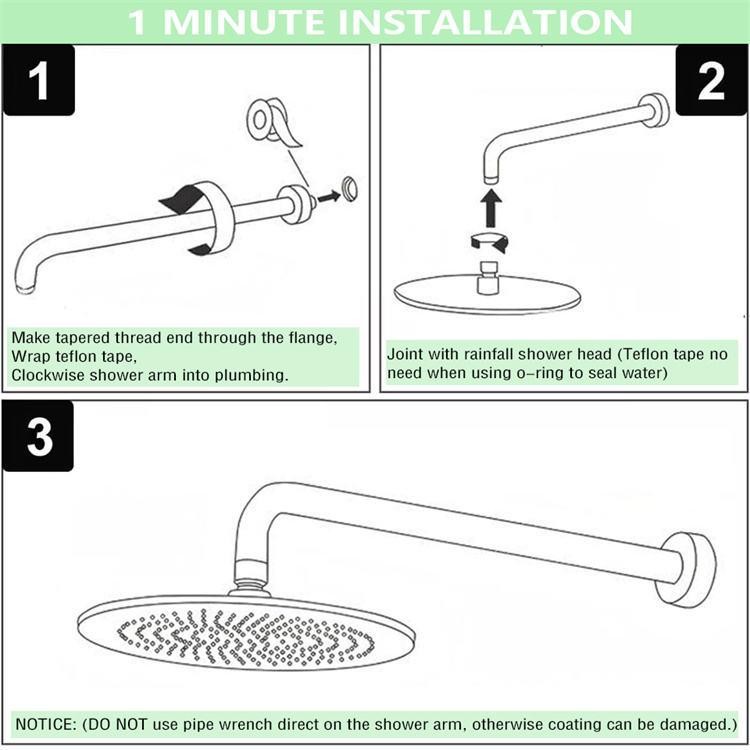 1 MINUTE INSTALLATION

1

Make tapered thread end through the flange,
Wrap teflon tape,
Clockwise shower arm into plumbing.

2

Joint with rainfall shower head (Teflon tape no need when using o-ring to seal water)

3

NOTICE: (DO NOT use pipe wrench direct on the shower arm, otherwise coating can be damaged.)