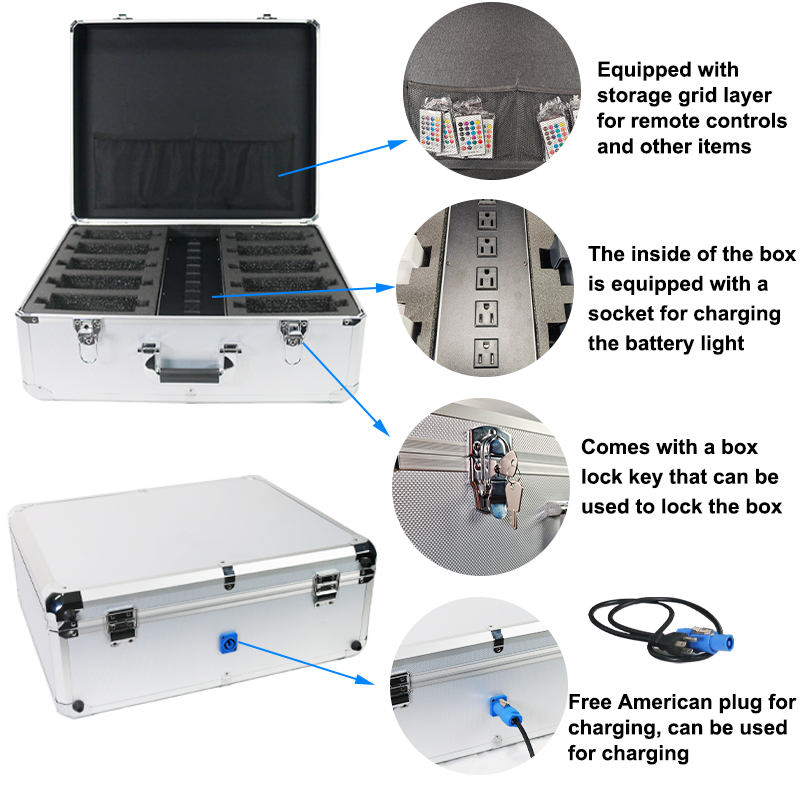 Equipped with storage grid layer for remote controls and other items

The inside of the box is equipped with a socket for charging the battery light

Comes with a box lock key that can be used to lock the box

Free American plug for charging, can be used for charging