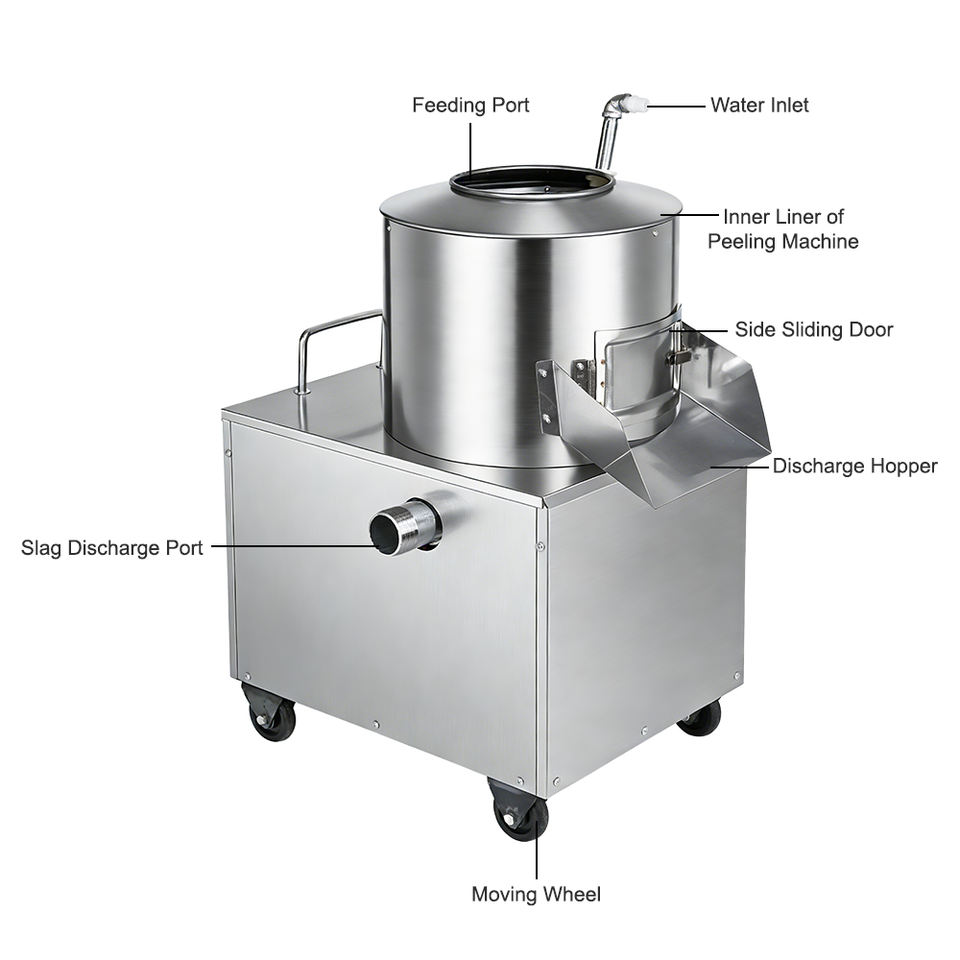 Feeding Port

Water Inlet

Inner Liner of Peeling Machine

Side Sliding Door

Discharge Hopper

Slag Discharge Port

Moving Wheel