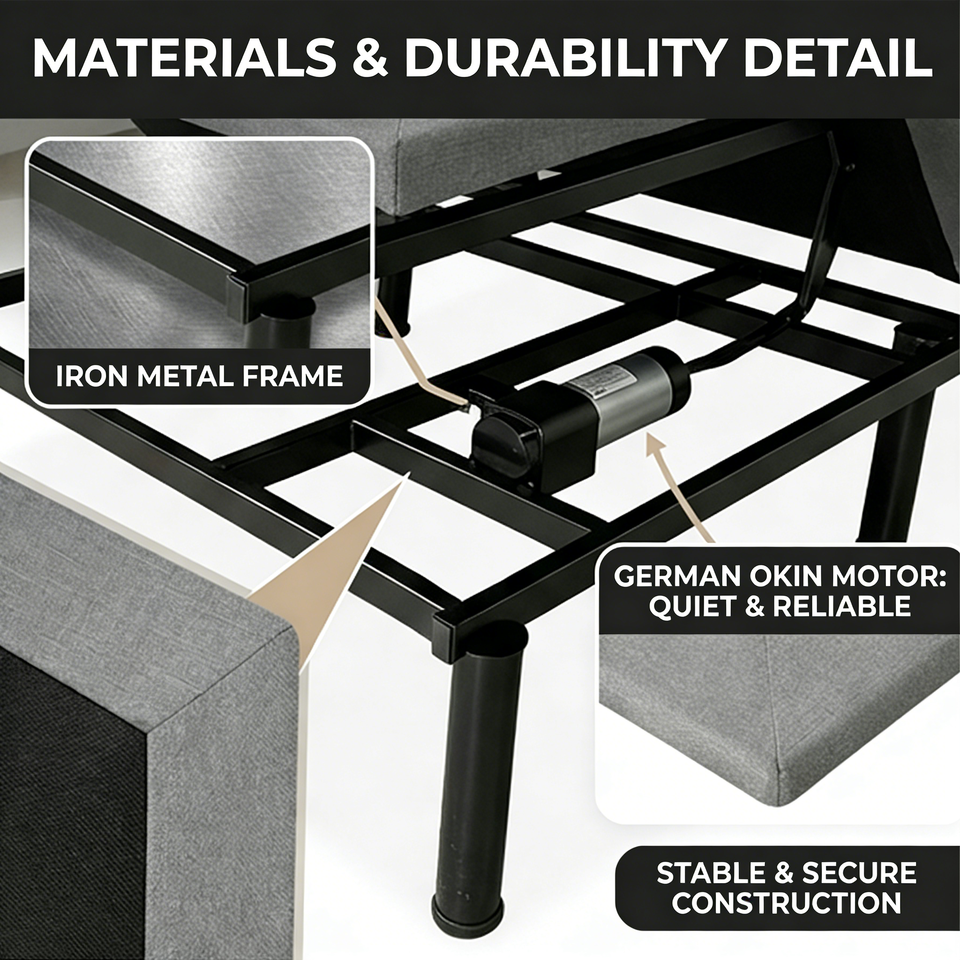 MATERIALS & DURABILITY DETAIL

IRON METAL FRAME

GERMAN OKIN MOTOR: QUIET & RELIABLE

STABLE & SECURE CONSTRUCTION