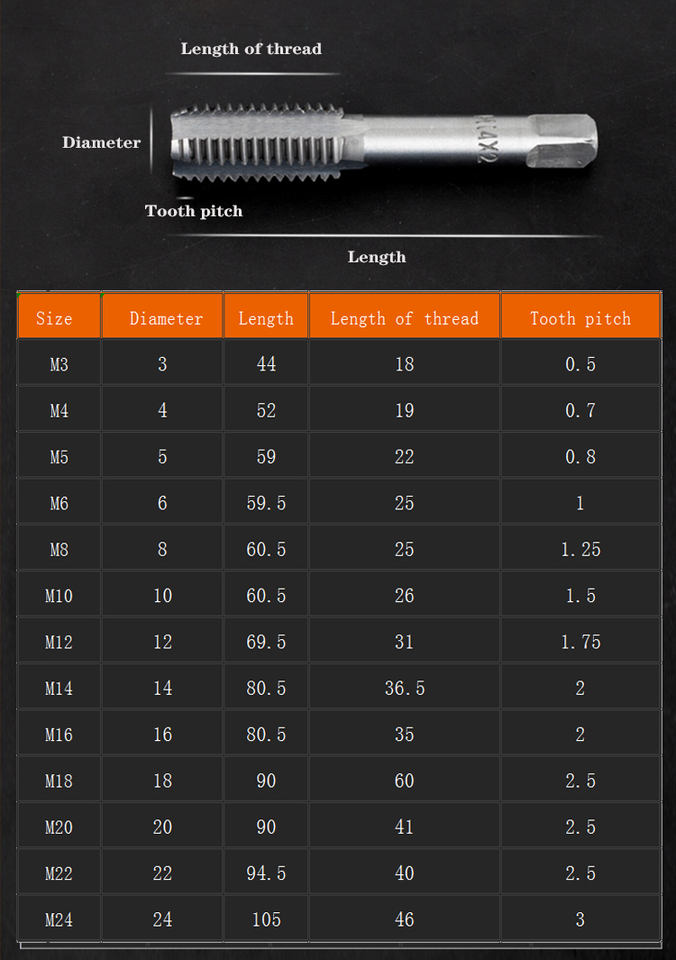 Length of thread

Diameter

M14X2

Tooth pitch

Length

| Size | Diameter | Length | Length of thread | Tooth pitch |
|---|---|---|---|---|
| M3 | 3 | 44 | 18 | 0.5 |
| M4 | 4 | 52 | 19 | 0.7 |
| M5 | 5 | 59 | 22 | 0.8 |
| M6 | 6 | 59.5 | 25 | 1 |
| M8 | 8 | 60.5 | 25 | 1.25 |
| M10 | 10 | 60.5 | 26 | 1.5 |
| M12 | 12 | 69.5 | 31 | 1.75 |
| M14 | 14 | 80.5 | 36.5 | 2 |
| M16 | 16 | 80.5 | 35 | 2 |
| M18 | 18 | 90 | 60 | 2.5 |
| M20 | 20 | 90 | 41 | 2.5 |
| M22 | 22 | 94.5 | 40 | 2.5 |
| M24 | 24 | 105 | 46 | 3 |