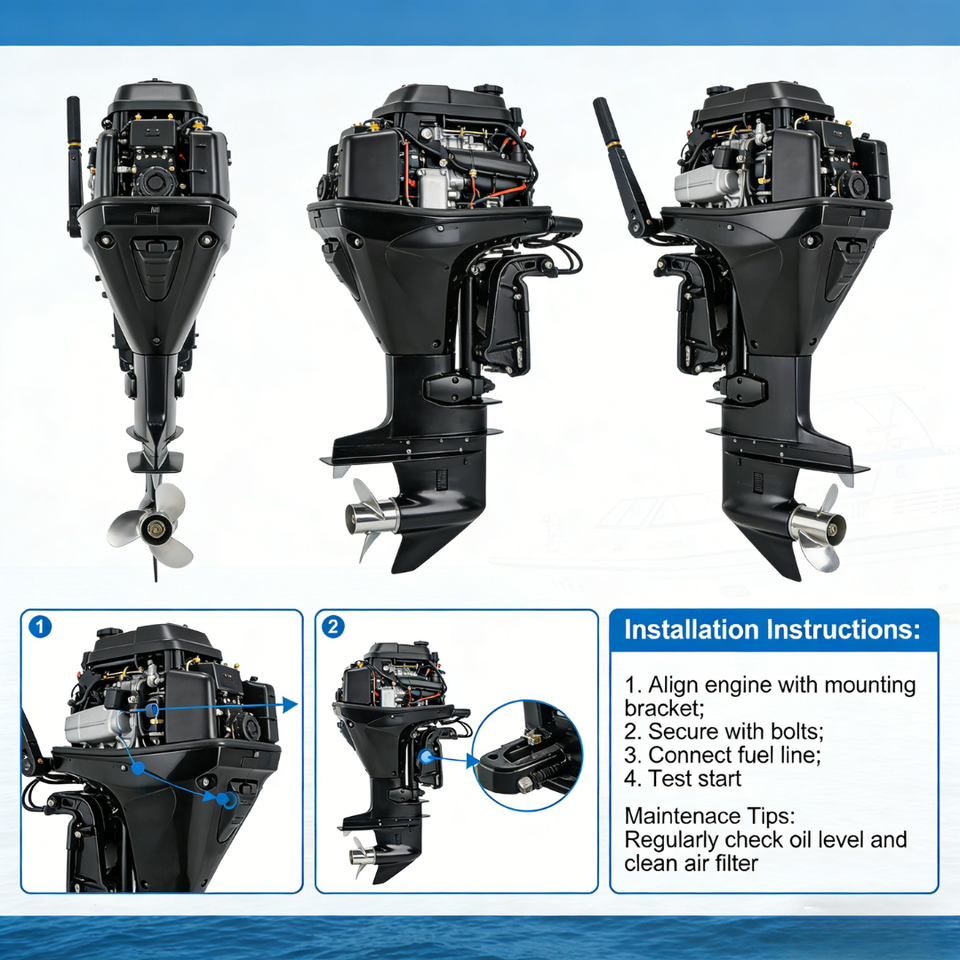 1

2

Installation Instructions:

1. Align engine with mounting bracket;
2. Secure with bolts;
3. Connect fuel line;
4. Test start

Maintenace Tips:
Regularly check oil level and clean air filter