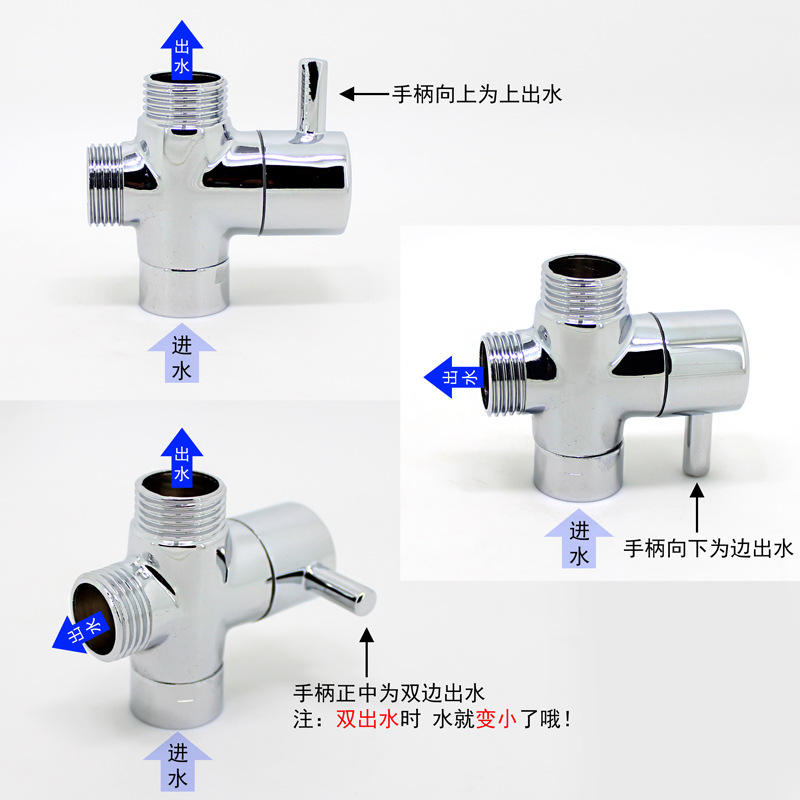 出水

手柄向上为上出水

进水

出水

进水

手柄向下为边出水

出水

出水

手柄正中为双边出水
注：双出水时 水就变小了哦！

进水