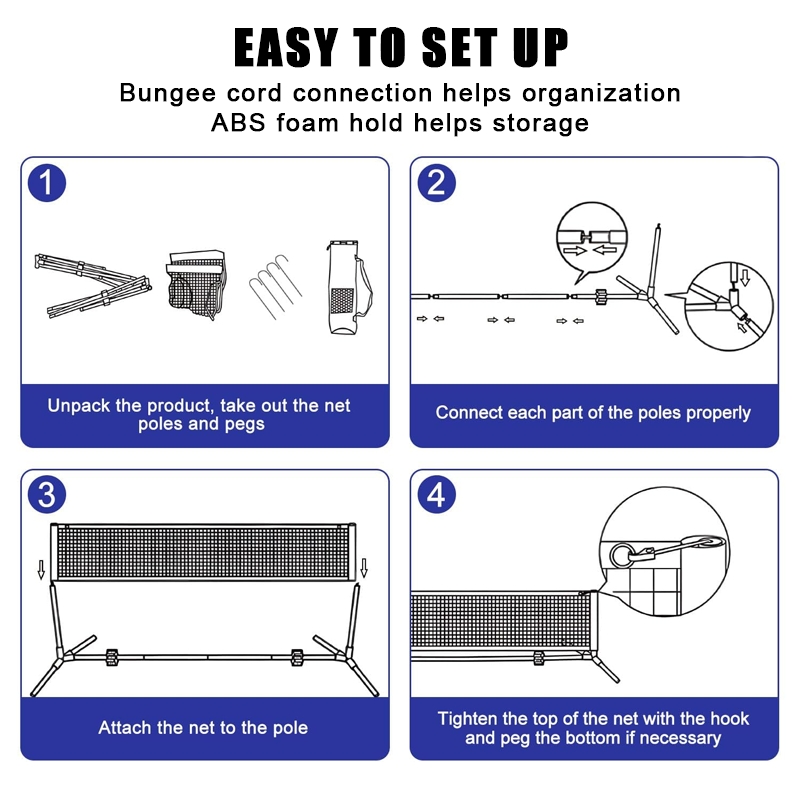 EASY TO SET UP

Bungee cord connection helps organization
ABS foam hold helps storage

1

Unpack the product, take out the net poles and pegs

2

Connect each part of the poles properly

3

Attach the net to the pole

4

Tighten the top of the net with the hook and peg the bottom if necessary