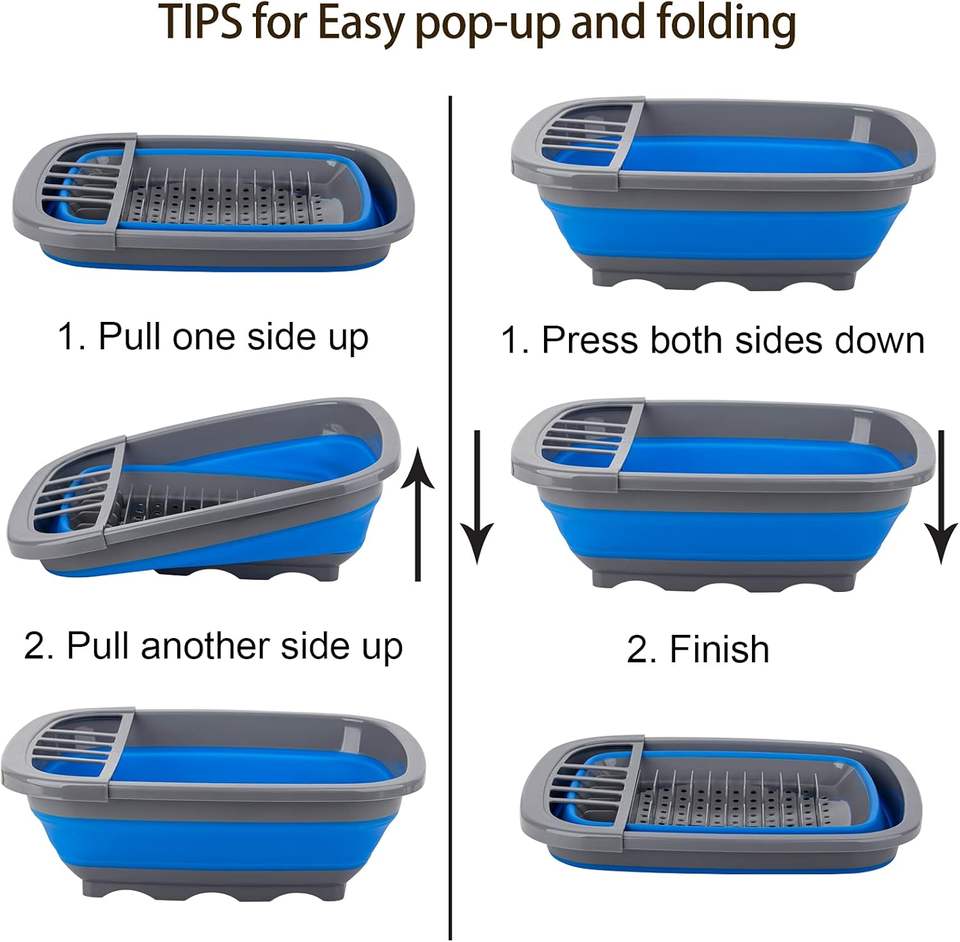 TIPS for Easy pop-up and folding

1. Pull one side up

2. Pull another side up

1. Press both sides down

2. Finish