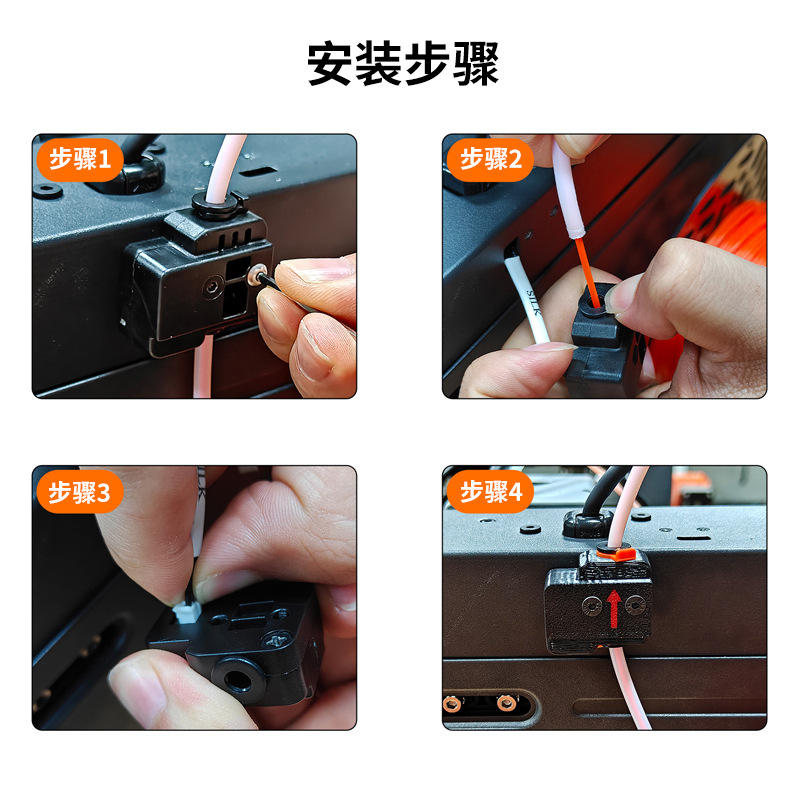 安装步骤

步骤1

步骤2

步骤3

步骤4