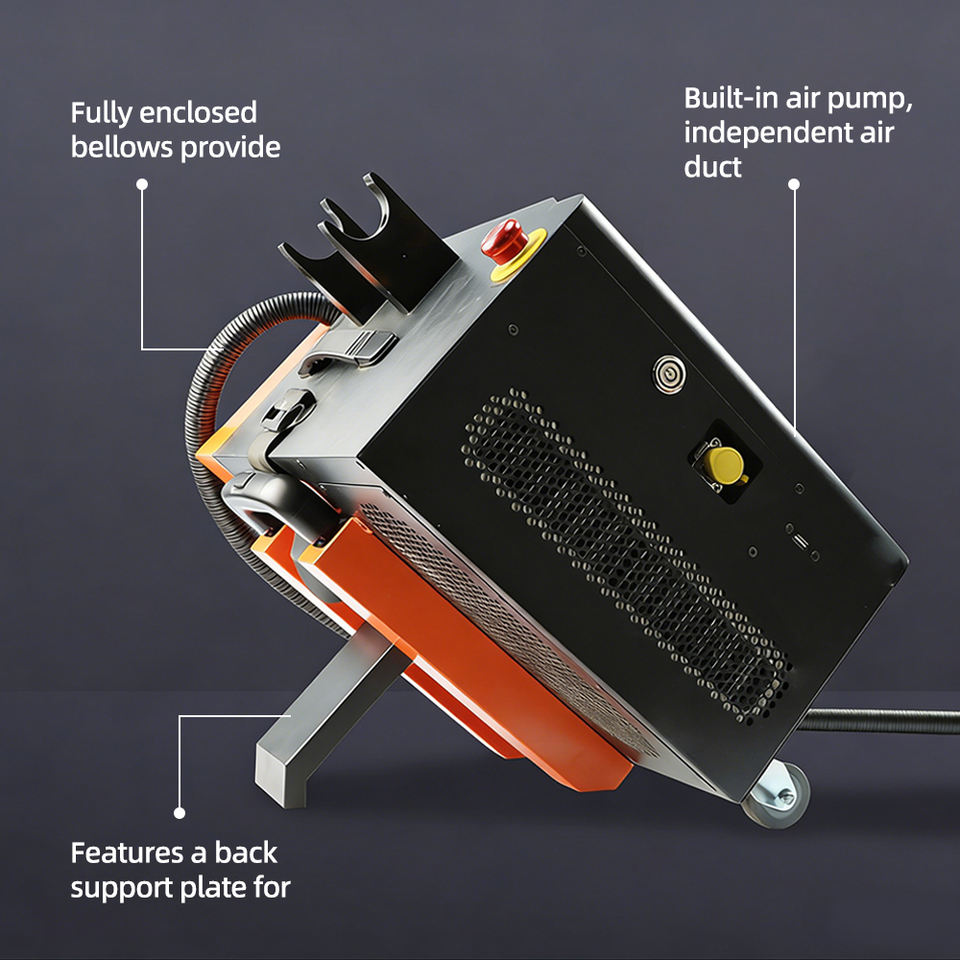 Fully enclosed bellows provide

Built-in air pump, independent air duct

Features a back support plate for