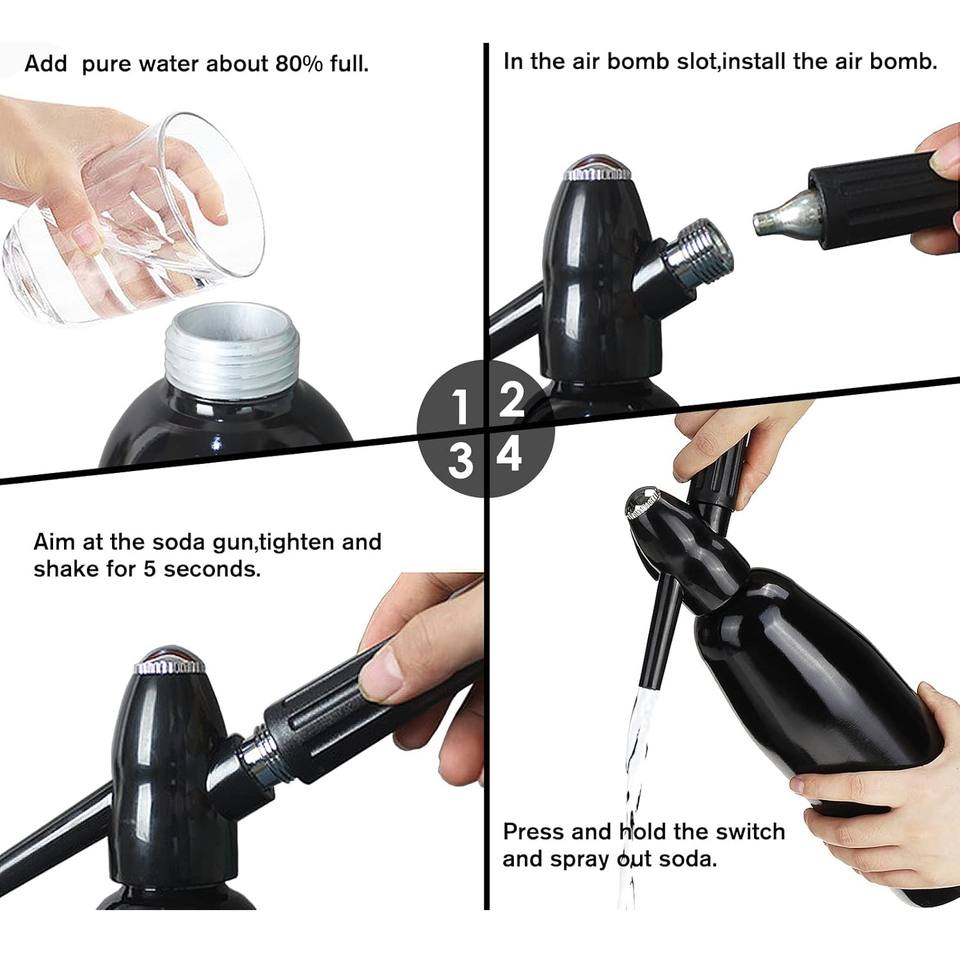 Add pure water about 80% full.

In the air bomb slot,install the air bomb.

1 2
3 4

Aim at the soda gun,tighten and shake for 5 seconds.

Press and hold the switch and spray out soda.