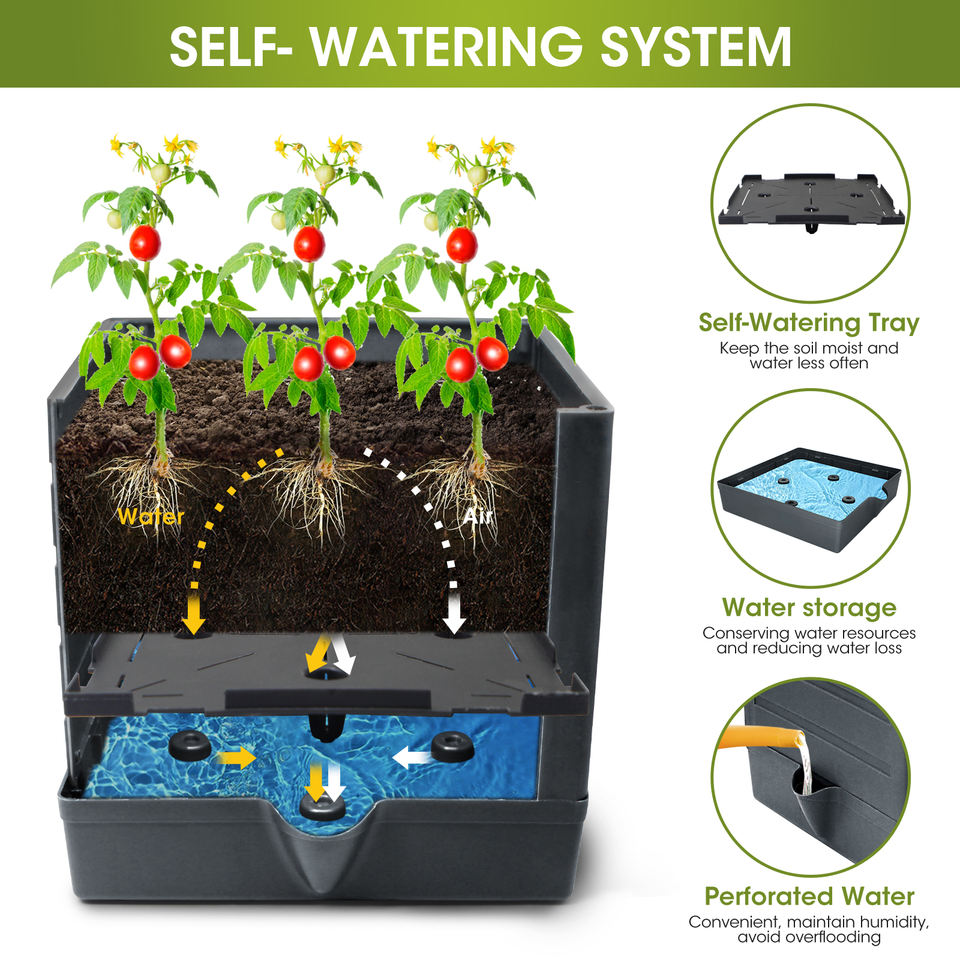 SELF- WATERING SYSTEM

Water

Air

Self-Watering Tray
Keep the soil moist and water less often

Water storage
Conserving water resources and reducing water loss

Perforated Water
Convenient, maintain humidity, avoid overflooding