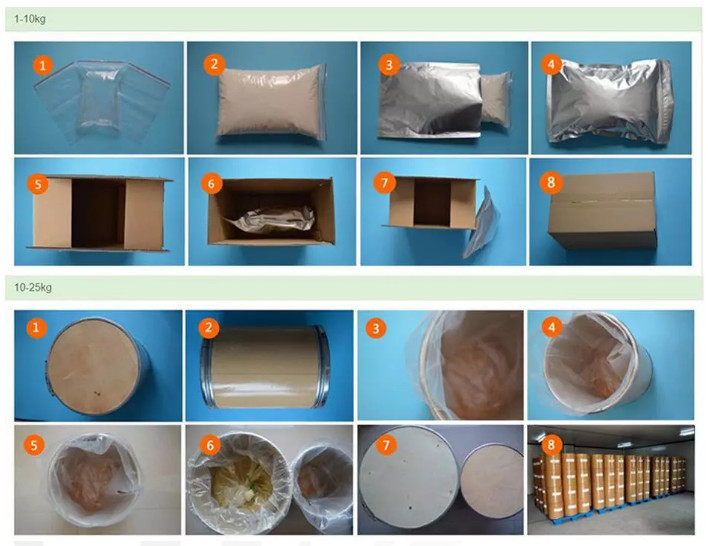 1-10kg

1 2 3 4

5 6 7 8

10-25kg

1 2 3 4

5 6 7 8