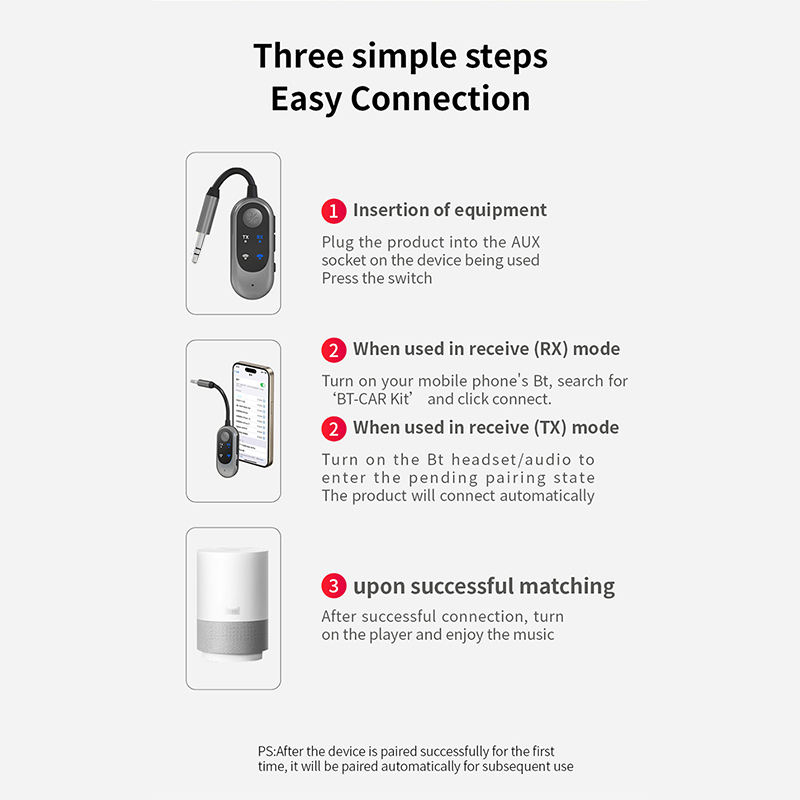 Three simple steps
Easy Connection

TX

1 Insertion of equipment

Plug the product into the AUX socket on the device being used
Press the switch

2 When used in receive (RX) mode

Turn on your mobile phone's Bt, search for 'BT-CAR Kit' and click connect.

2 When used in receive (TX) mode

Turn on the Bt headset/audio to enter the pending pairing state
The product will connect automatically

3 upon successful matching

After successful connection, turn on the player and enjoy the music

PS:After the device is paired successfully for the first time, it will be paired automatically for subsequent use