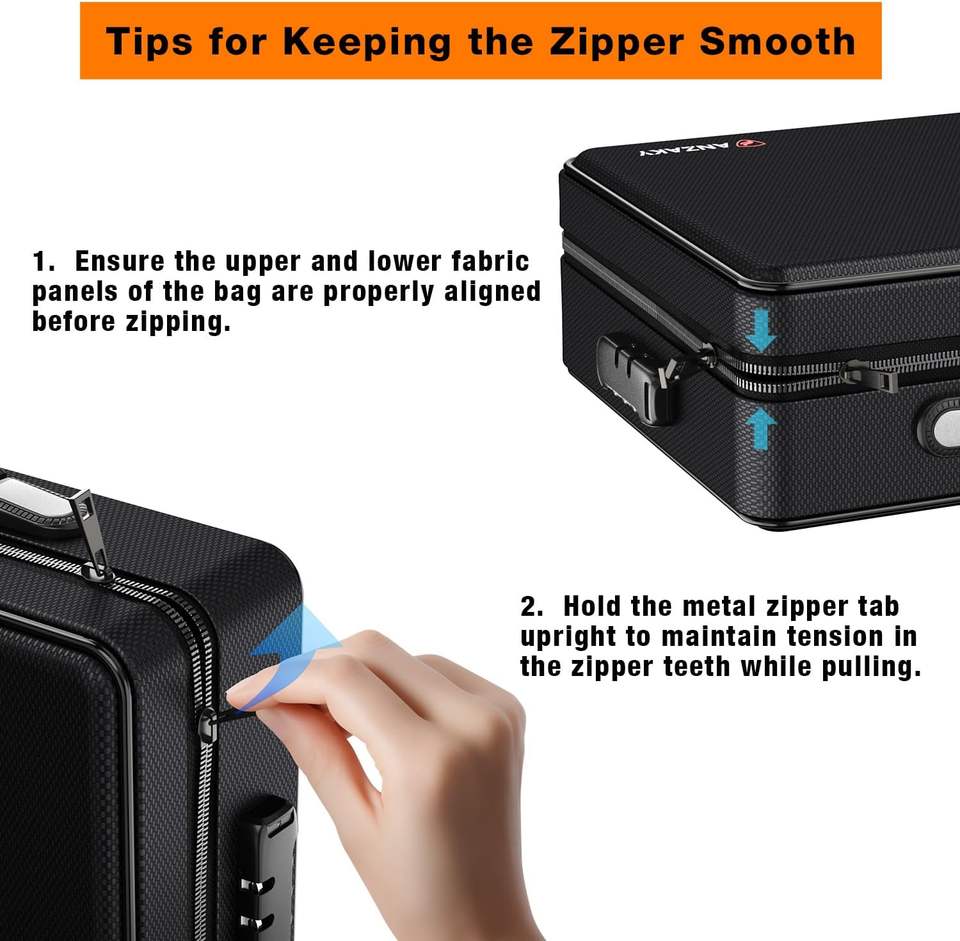 Tips for Keeping the Zipper Smooth

ANZAKY

1. Ensure the upper and lower fabric panels of the bag are properly aligned before zipping.

2. Hold the metal zipper tab upright to maintain tension in the zipper teeth while pulling.