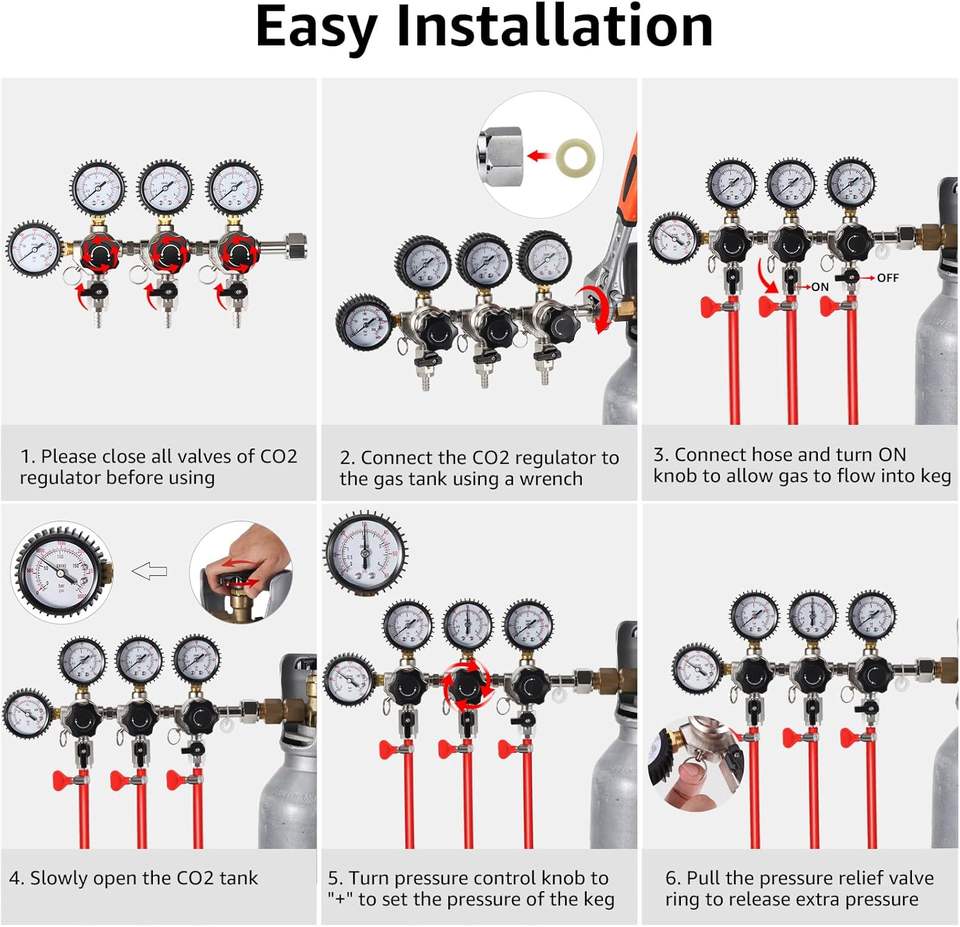 Easy Installation

1. Please close all valves of CO2 regulator before using

2. Connect the CO2 regulator to the gas tank using a wrench

ON
OFF

3. Connect hose and turn ON knob to allow gas to flow into keg

4. Slowly open the CO2 tank

5. Turn pressure control knob to "+" to set the pressure of the keg

6. Pull the pressure relief valve ring to release extra pressure