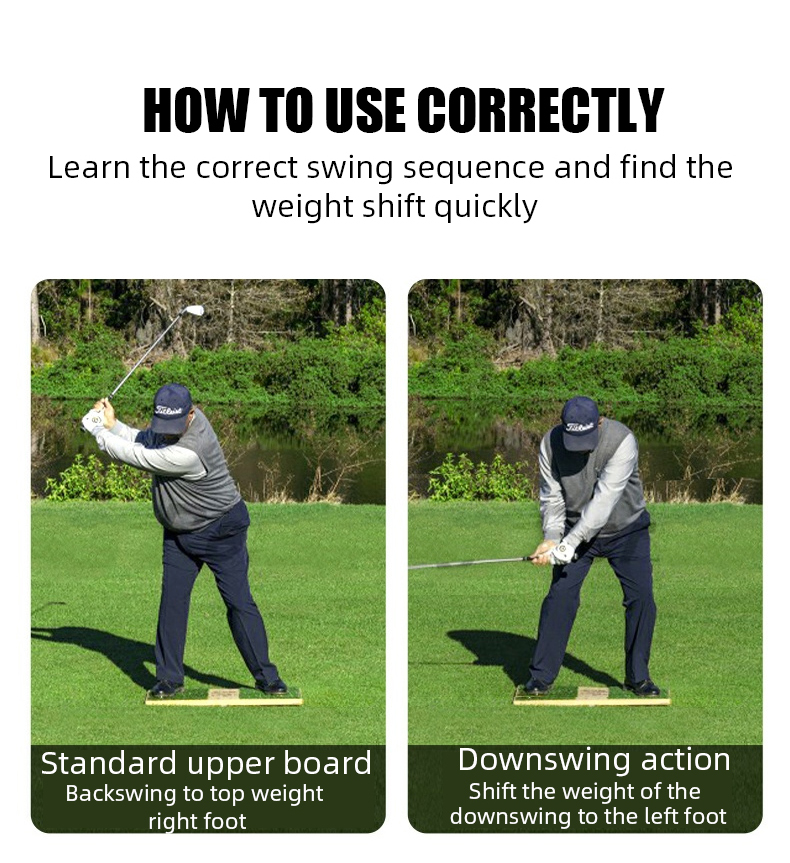 HOW TO USE CORRECTLY
Learn the correct swing sequence and find the weight shift quickly

Titleist

Standard upper board
Backswing to top weight right foot

Titleist

Downswing action
Shift the weight of the downswing to the left foot