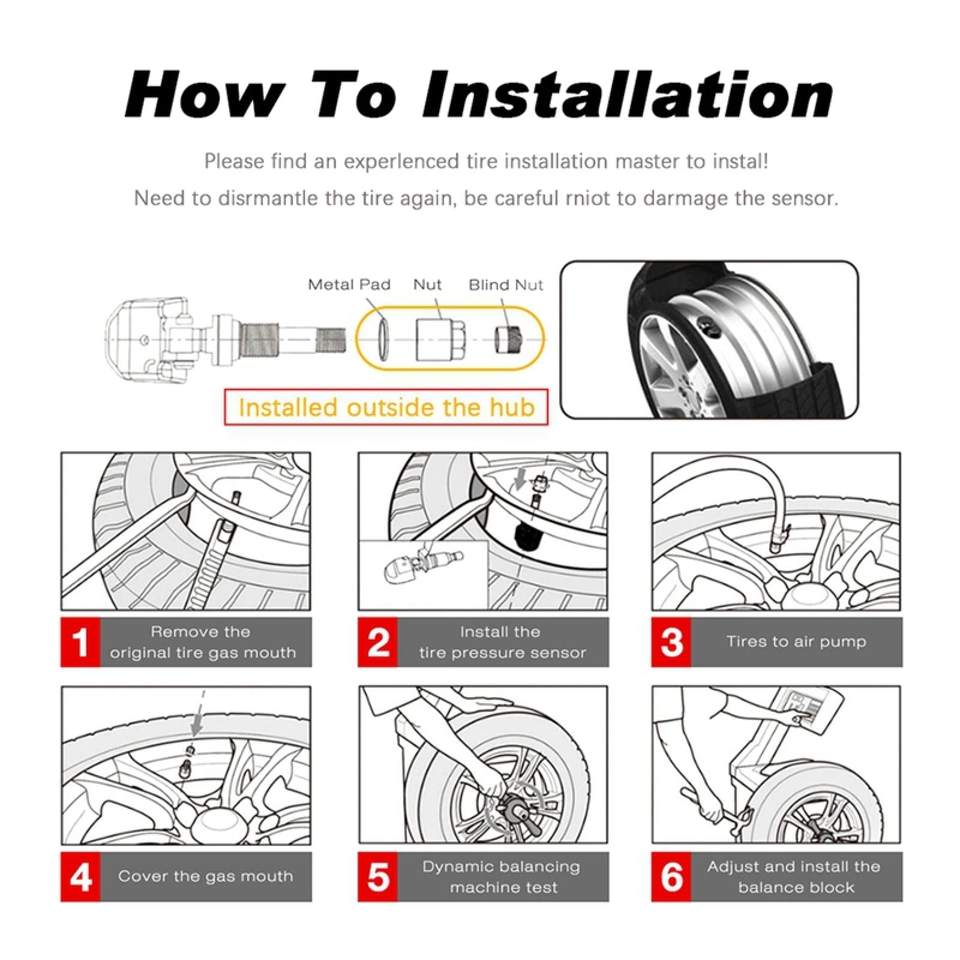 How To Installation

Please find an experlenced tire installation master to instal!

Need to disrmantle the tire again, be careful rniot to darmage the sensor.

Metal Pad Nut Blind Nut

Installed outside the hub

1 Remove the original tire gas mouth

2 Install the tire pressure sensor

3 Tires to air pump

4 Cover the gas mouth

5 Dynamic balancing machine test

6 Adjust and install the balance block