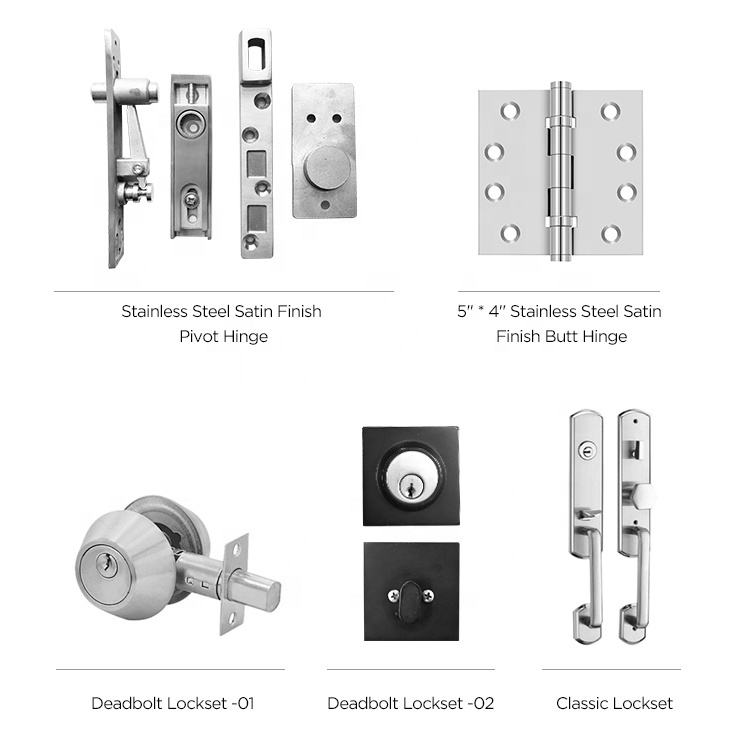 Stainless Steel Satin Finish
Pivot Hinge

5" * 4" Stainless Steel Satin
Finish Butt Hinge

Deadbolt Lockset -01

Deadbolt Lockset -02

Classic Lockset